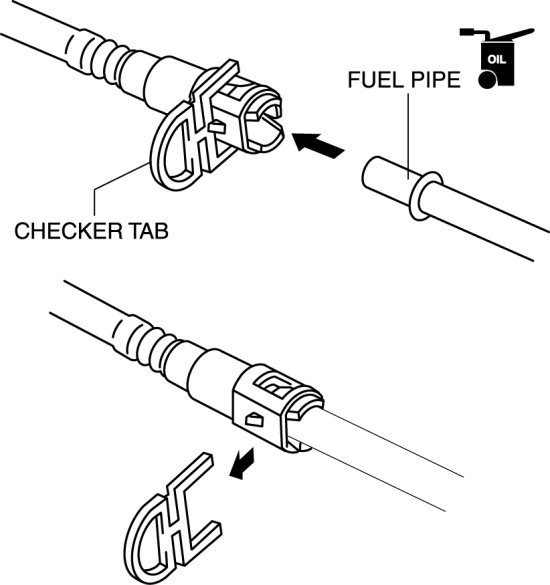 OIL

FUEL PIPE

CHECKER TAB