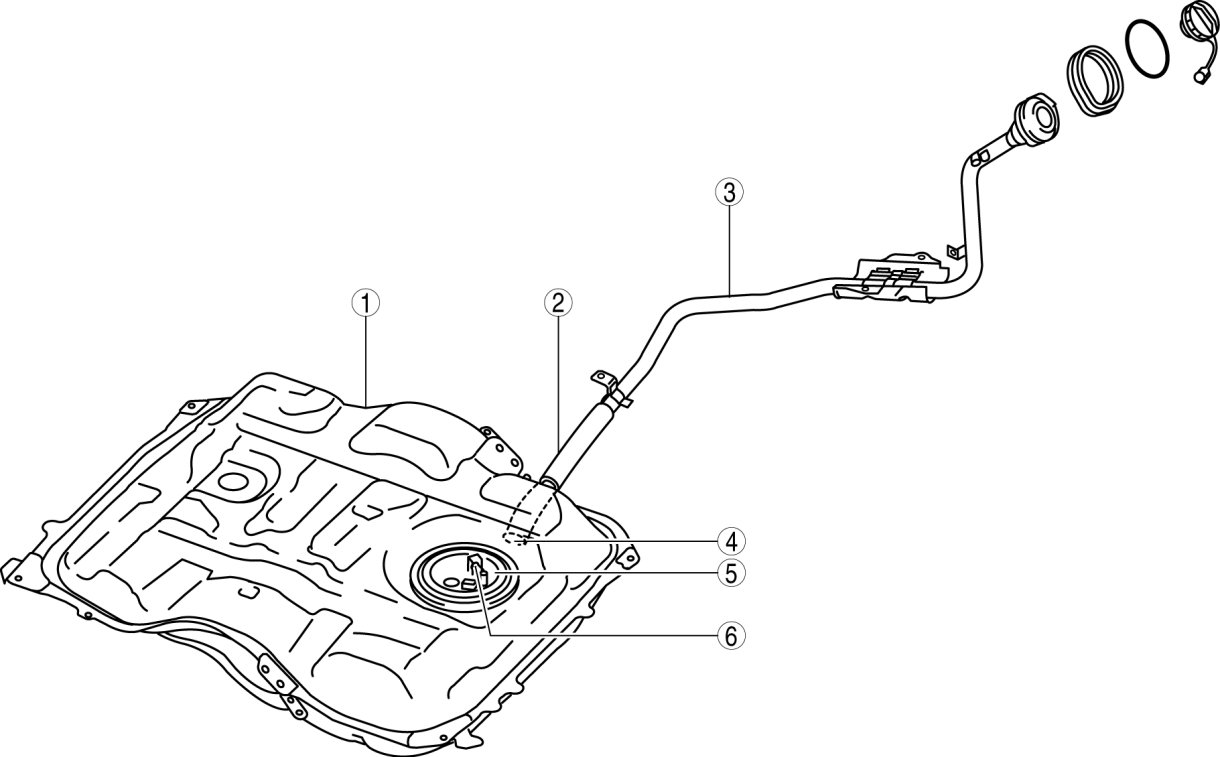 3
1
2
4
5
6