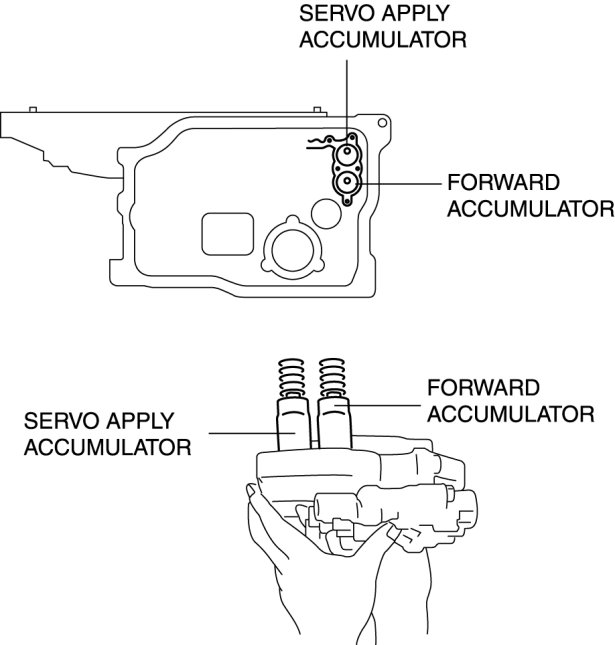 SERVO APPLY ACCUMULATOR

FORWARD ACCUMULATOR

FORWARD ACCUMULATOR

SERVO APPLY ACCUMULATOR