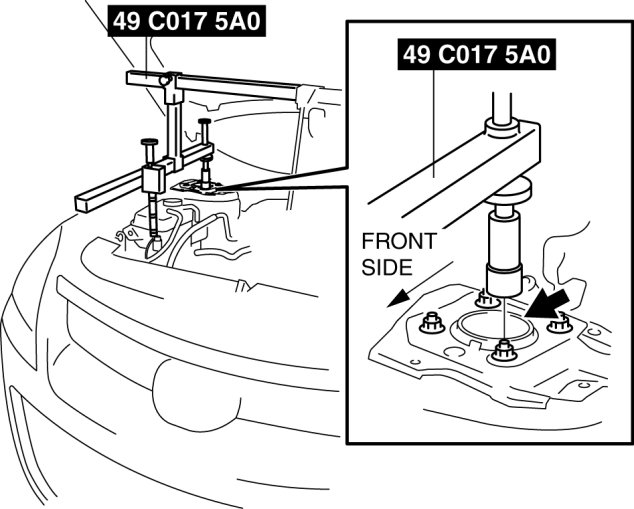 49 C017 5A0

49 C017 5A0

FRONT SIDE