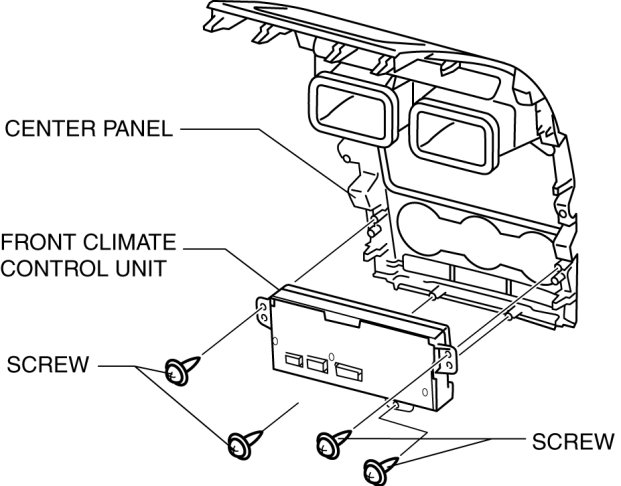 CENTER PANEL

FRONT CLIMATE CONTROL UNIT

SCREW

SCREW