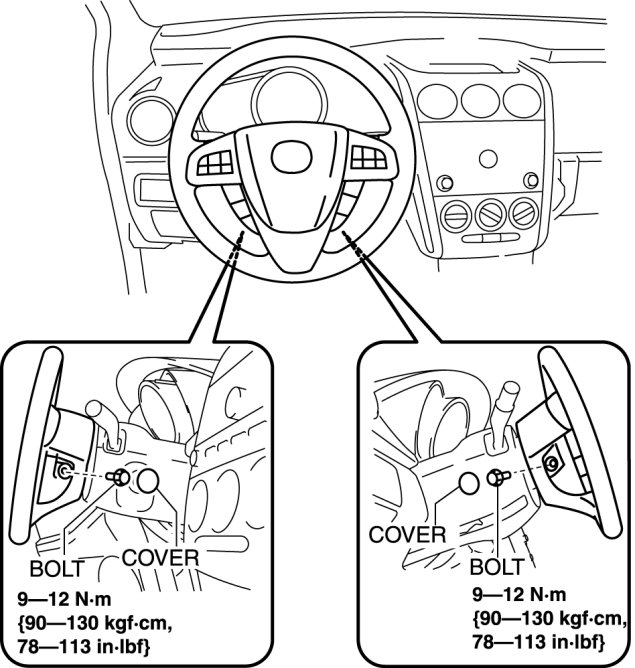 BOLT
COVER
9—12 N·m
{90—130 kgf·cm,
78—113 in·lbf}

COVER
BOLT
9—12 N·m
{90—130 kgf·cm,
78—113 in·lbf}