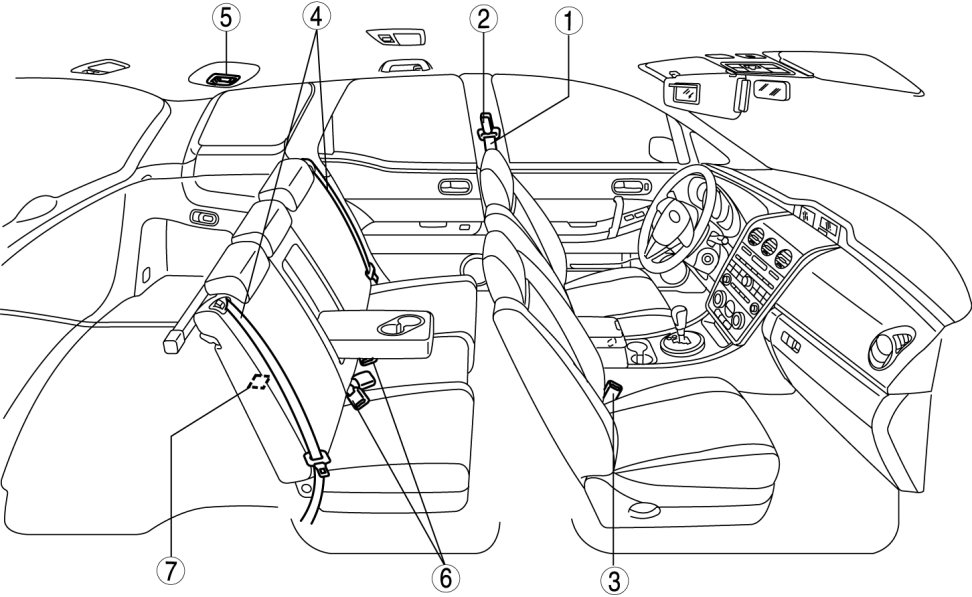 5
4
2
1
7
6
3