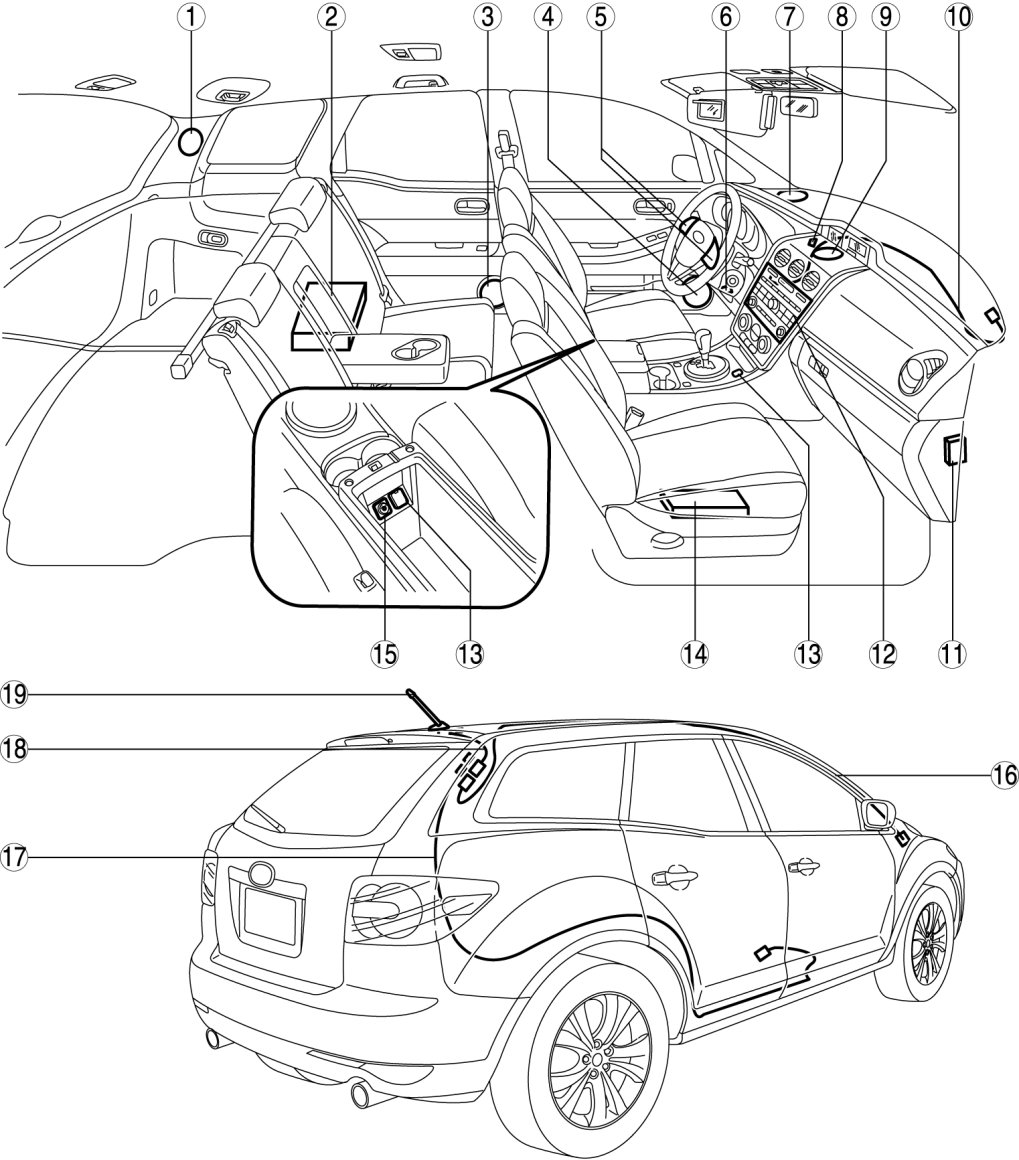 1 2 3 4 5 6 7 8 9 10

15 13 14 13 12 11

19
18
17
16