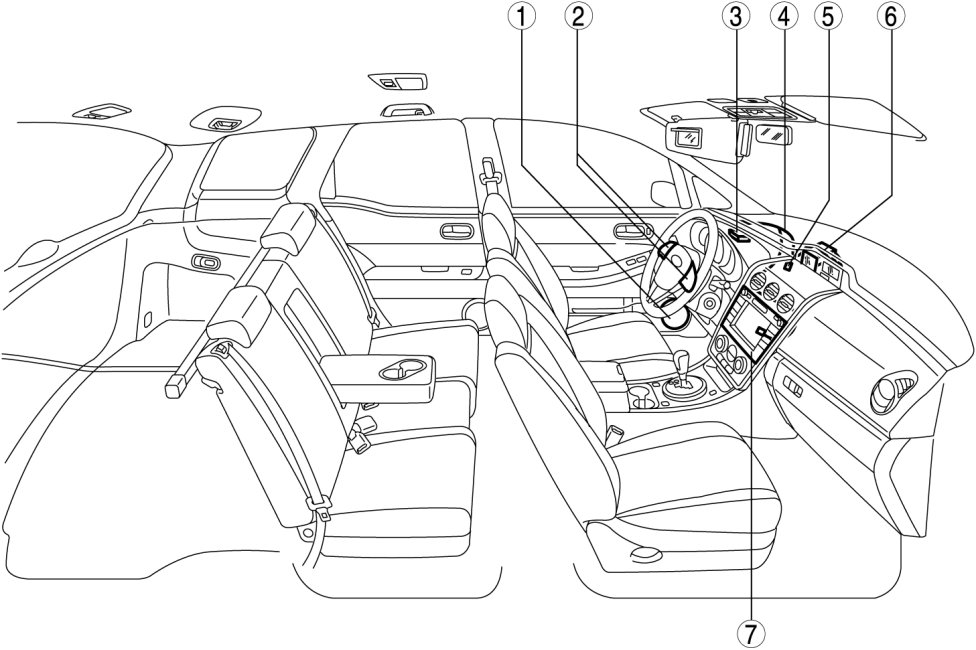 ①
②
③
④
⑤
⑥
⑦