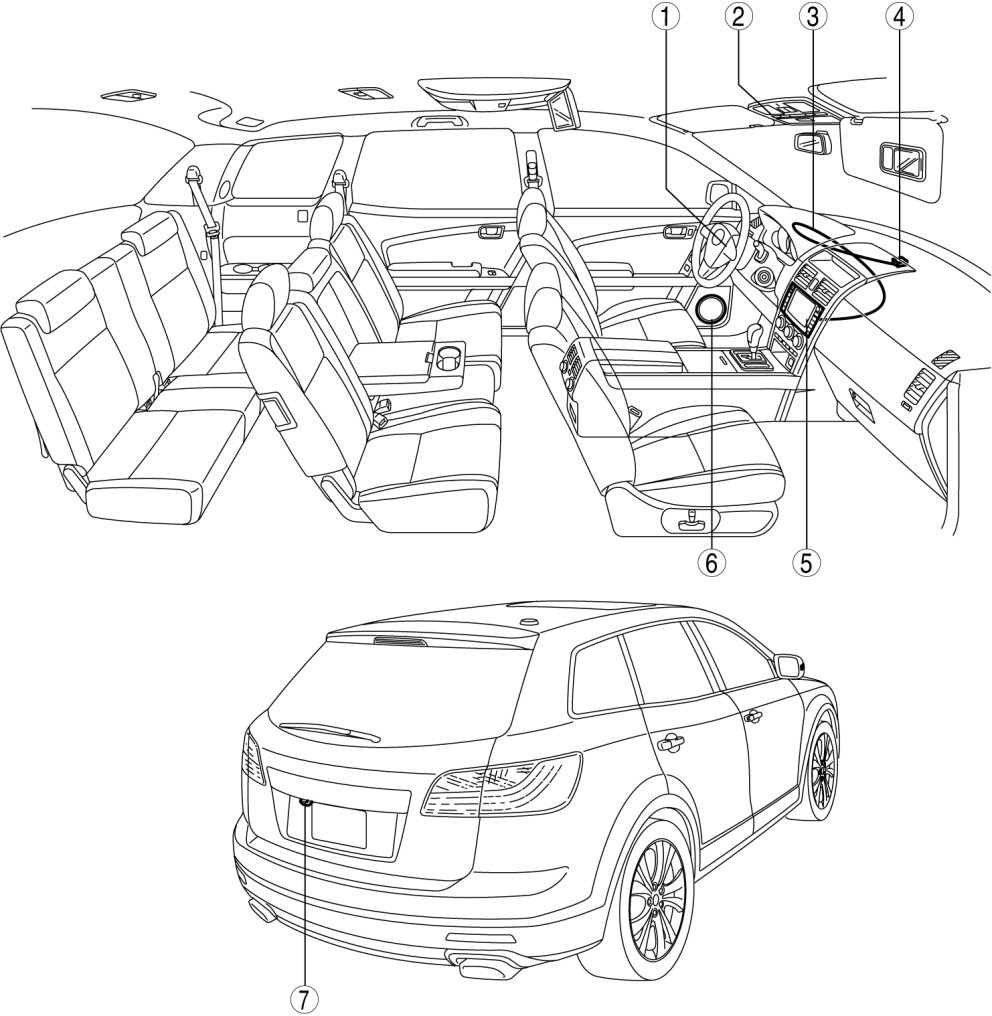 ①
②
③
④
⑥
⑤
⑦