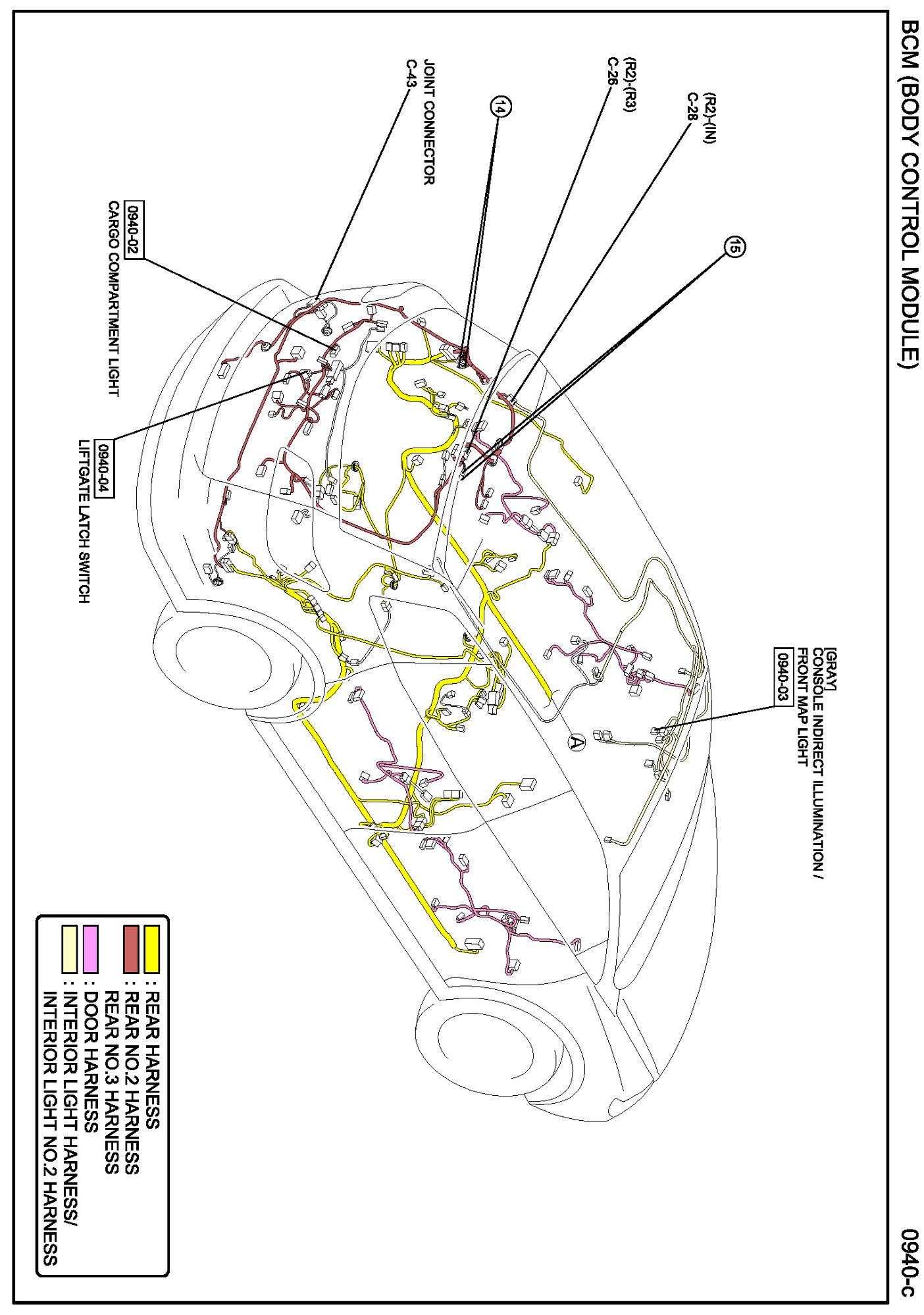 BCM (BODY CONTROL MODULE)

0940-c

(R2)-(IN)
C-28

(R2)-(R3)
C-26

14

15

JOINT CONNECTOR
C-43

0940-02
CARGO COMPARTMENT LIGHT

0940-04
LIFTGATE LATCH SWITCH

[GRAY]
CONSOLE INDIRECT ILLUMINATION / FRONT MAP LIGHT
0940-03

A

: REAR HARNESS
: REAR NO.2 HARNESS
REAR NO.3 HARNESS
: DOOR HARNESS
: INTERIOR LIGHT HARNESS/
INTERIOR LIGHT NO.2 HARNESS