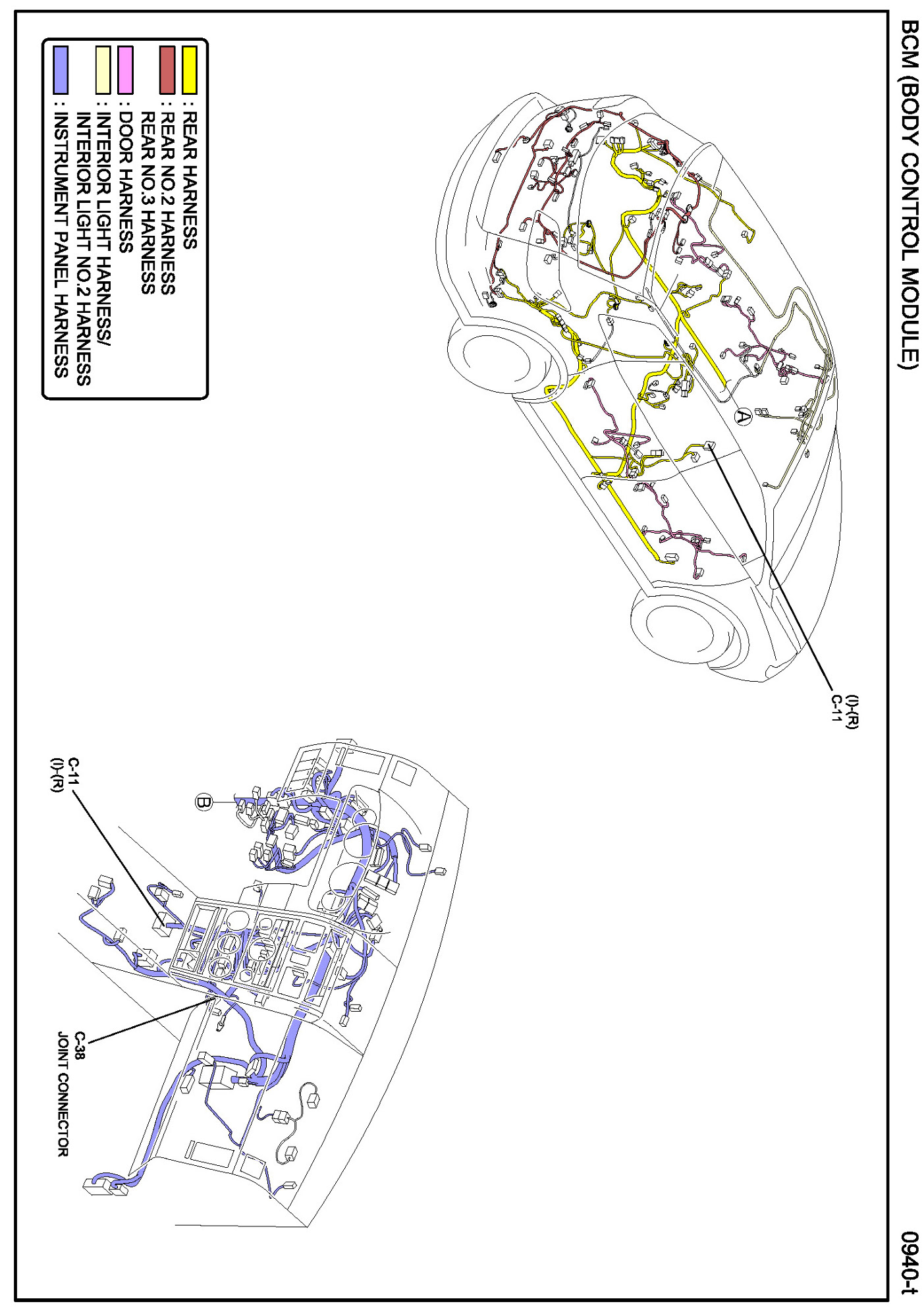 BCM (BODY CONTROL MODULE)

0940-t

: REAR HARNESS
: REAR NO.2 HARNESS
REAR NO.3 HARNESS
: DOOR HARNESS
: INTERIOR LIGHT HARNESS/
INTERIOR LIGHT NO.2 HARNESS
: INSTRUMENT PANEL HARNESS

A

(I)-(R)
C-11

B

C-11
(I)-(R)

C-38
JOINT CONNECTOR