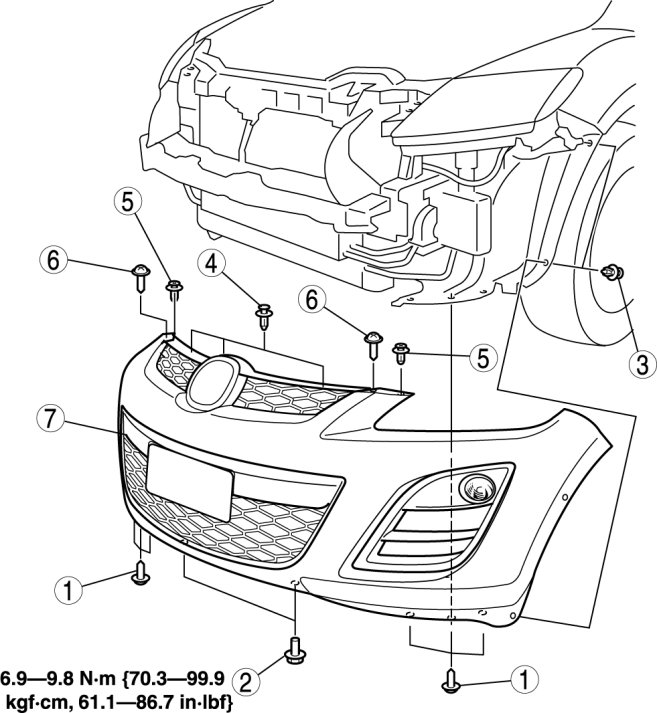 5

6

4

6

5

3

7

1

2

1

6.9—9.8 N·m {70.3—99.9 kgf·cm, 61.1—86.7 in·lbf}