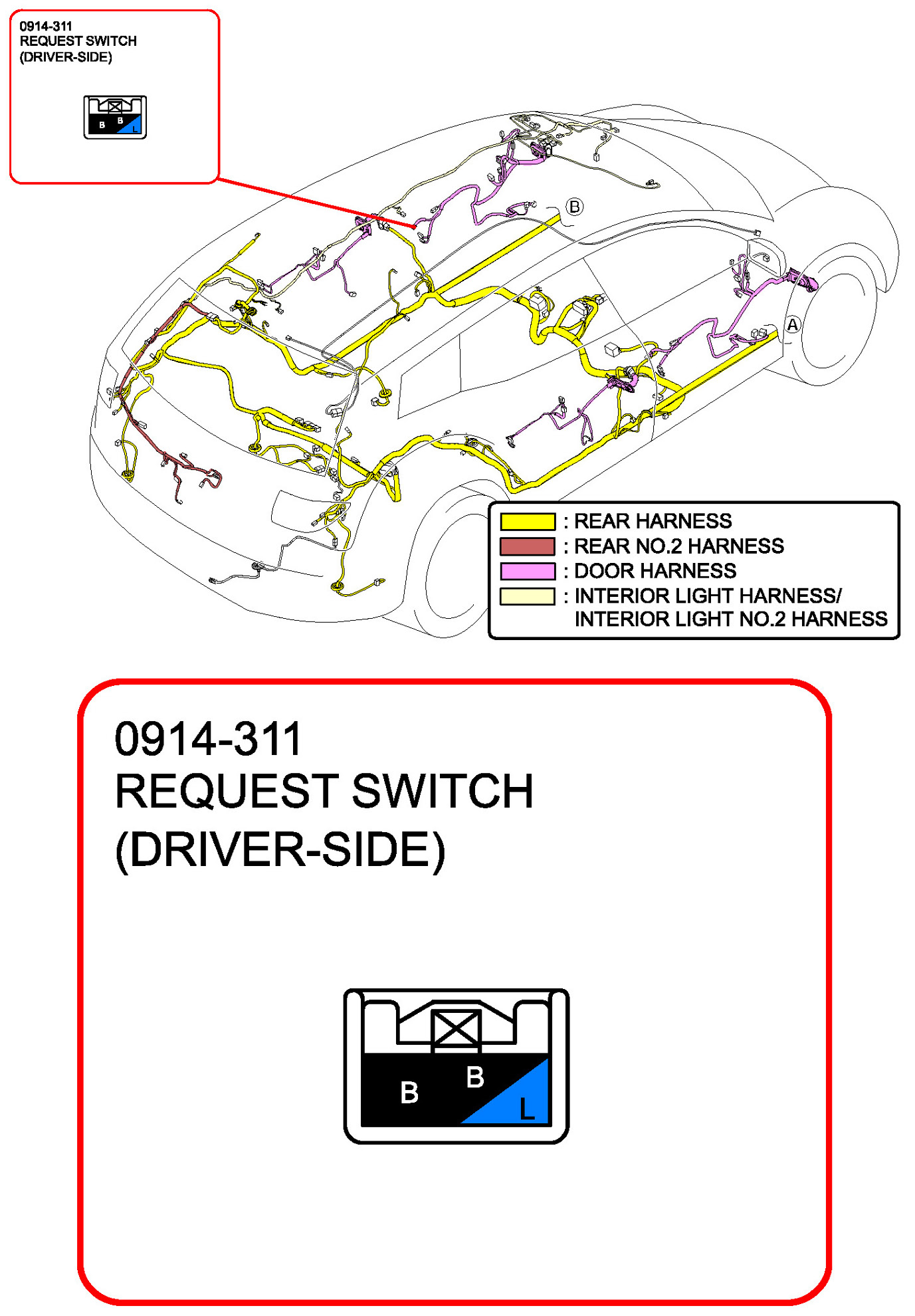 0914-311
REQUEST SWITCH
(DRIVER-SIDE)

B B L

B

A

: REAR HARNESS
: REAR NO.2 HARNESS
: DOOR HARNESS
: INTERIOR LIGHT HARNESS/
INTERIOR LIGHT NO.2 HARNESS

0914-311
REQUEST SWITCH
(DRIVER-SIDE)

B B L