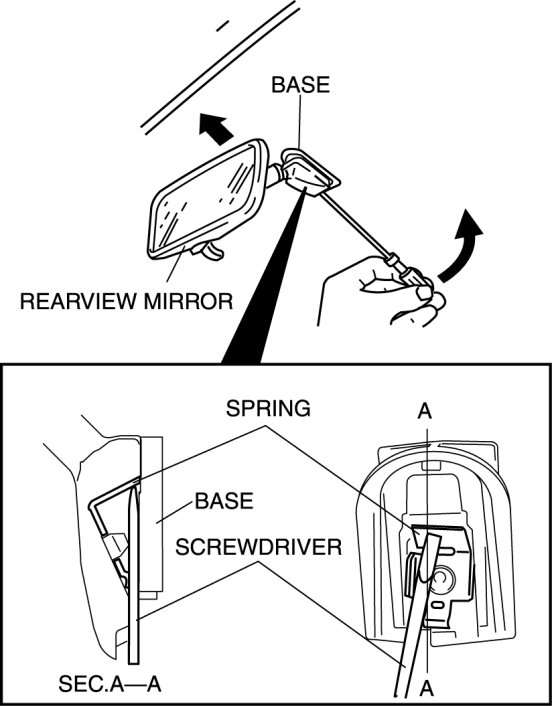 BASE

REARVIEW MIRROR

SPRING

A

BASE

SCREWDRIVER

SEC.A—A

A