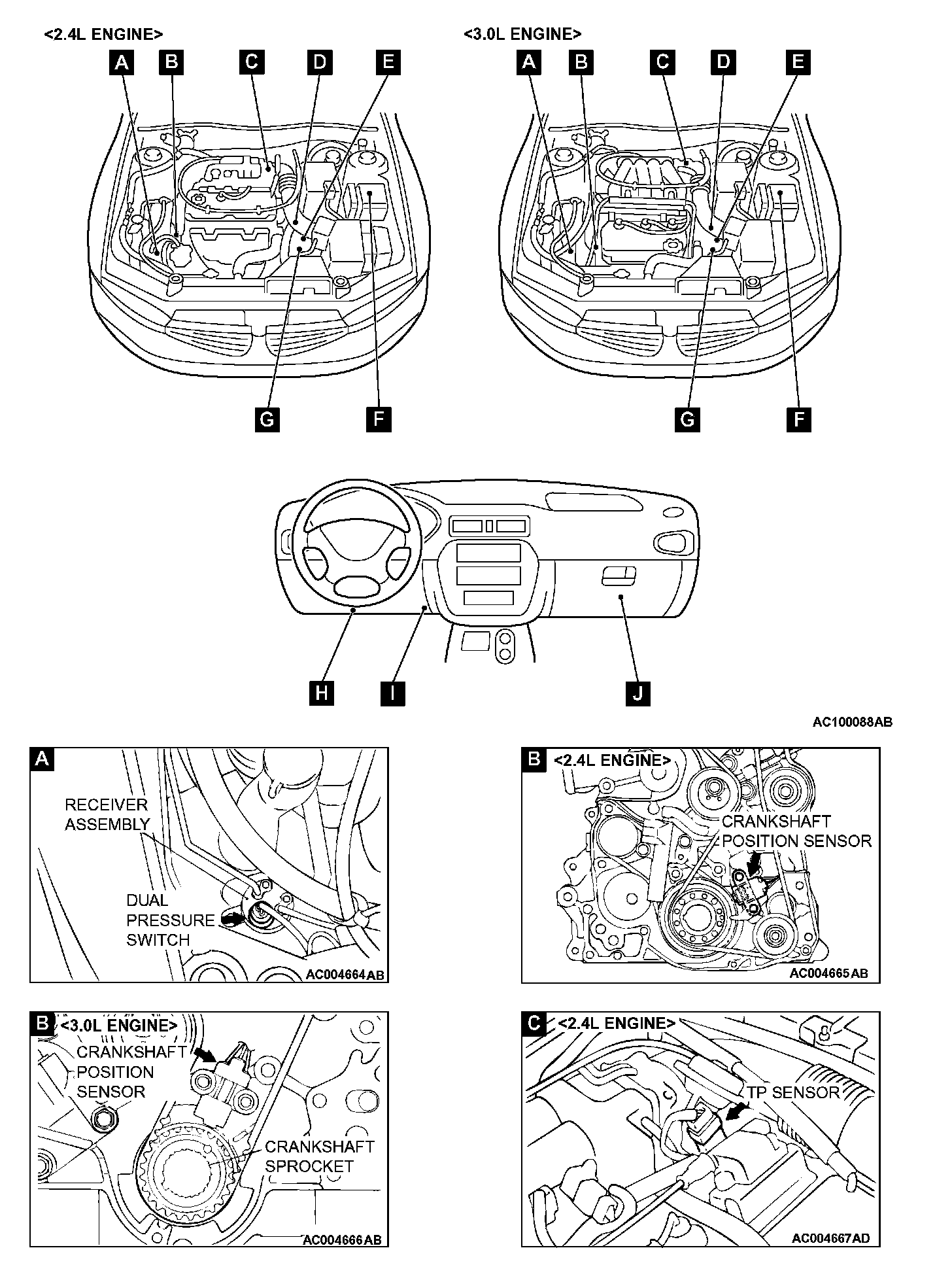 <2.4L ENGINE>

A B C D E

G F

<3.0L ENGINE>

A B C D E

G F

H I J

AC100088AB

A

RECEIVER ASSEMBLY

DUAL PRESSURE SWITCH

AC004664AB

B <2.4L ENGINE>

CRANKSHAFT POSITION SENSOR

AC004665AB

B <3.0L ENGINE>

CRANKSHAFT POSITION SENSOR

CRANKSHAFT SPROCKET

AC004666AB

C <2.4L ENGINE>

TP SENSOR

AC004667AD