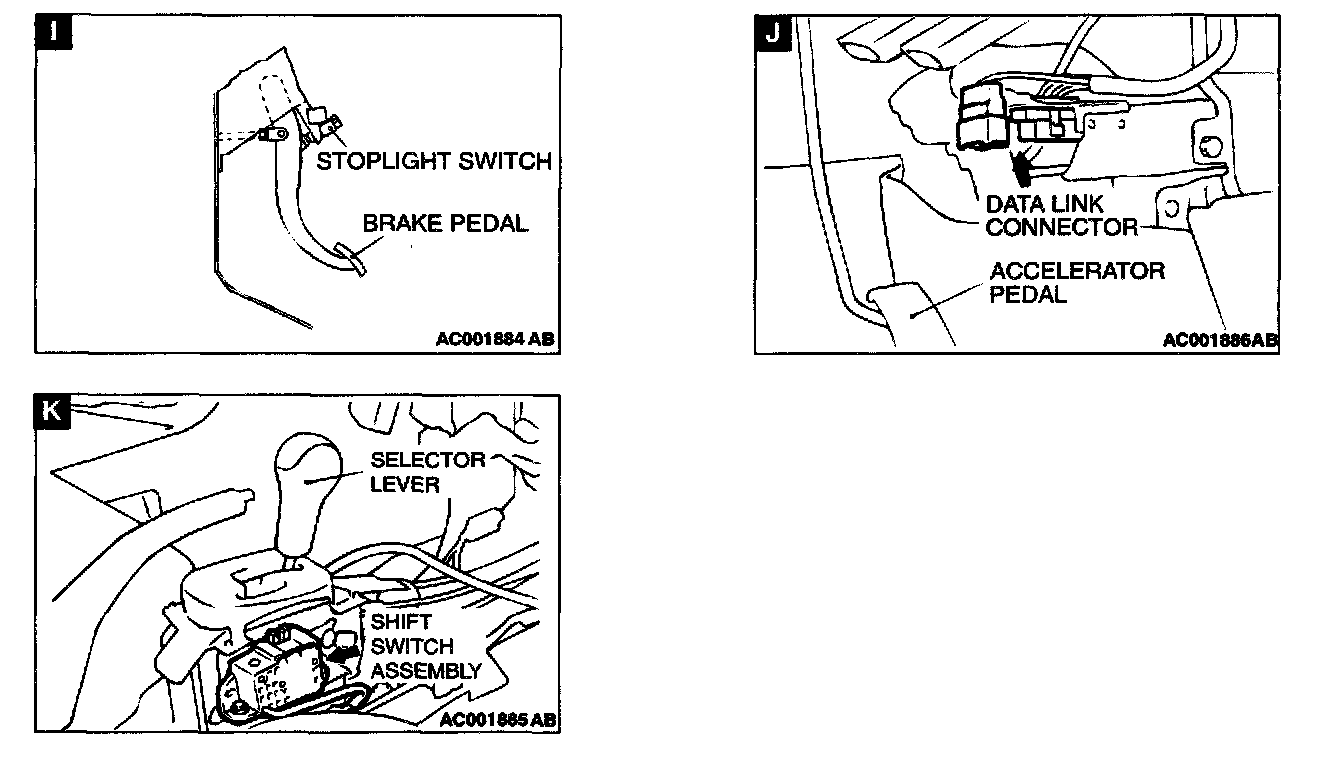 I

STOPLIGHT SWITCH

BRAKE PEDAL

AC001884 AB

J

DATA LINK CONNECTOR

ACCELERATOR PEDAL

AC001886AB

K

SELECTOR LEVER

SHIFT SWITCH ASSEMBLY

AC001885 AB