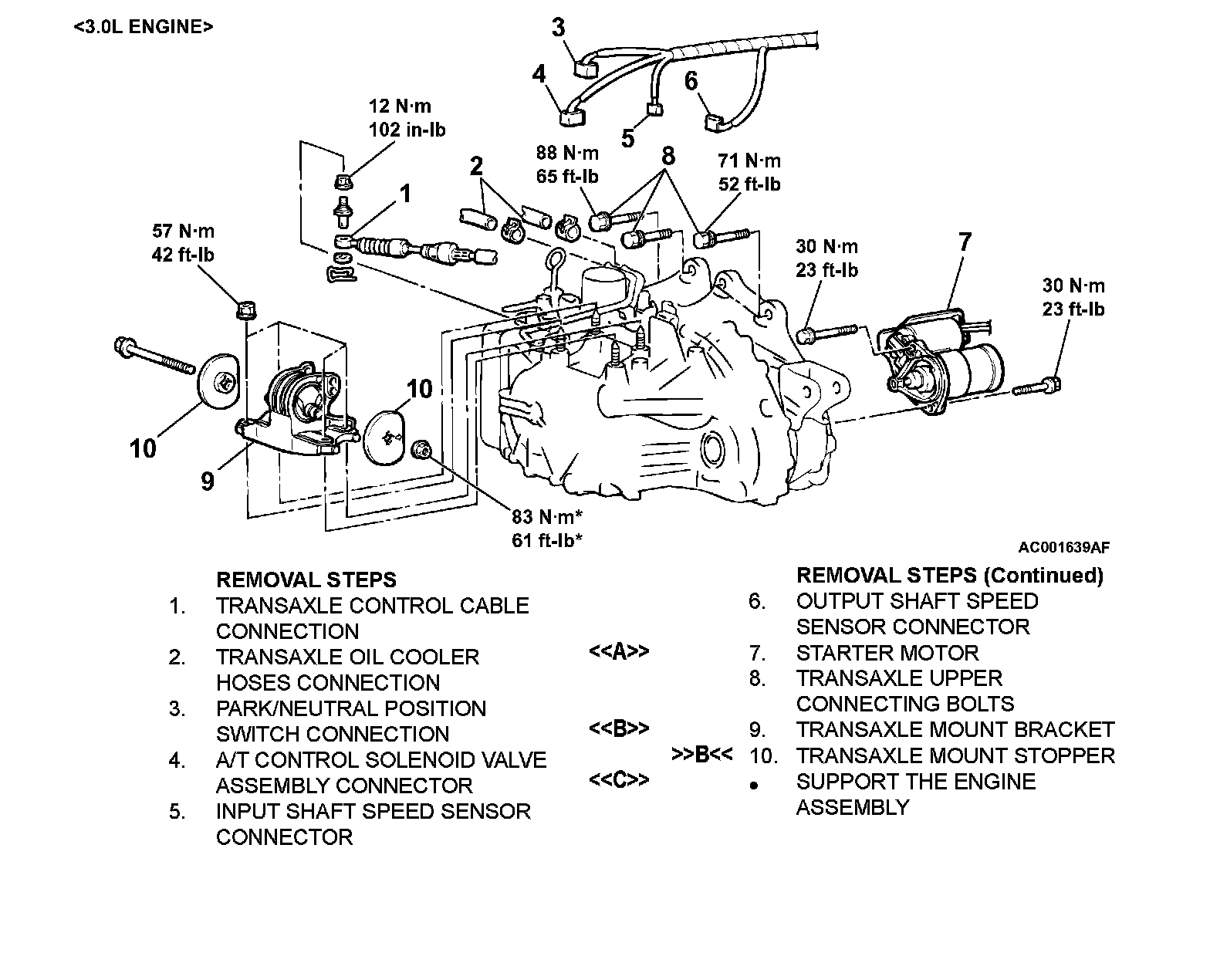 <3.0L ENGINE>

3
4
6
5
12 N·m
102 in-lb
88 N·m
65 ft-lb
8
71 N·m
52 ft-lb
2
1
57 N·m
42 ft-lb
30 N·m
23 ft-lb
7
30 N·m
23 ft-lb
10
10
9
83 N·m*
61 ft-lb*
AC001639AF

REMOVAL STEPS
1. TRANSAXLE CONTROL CABLE CONNECTION
2. TRANSAXLE OIL COOLER HOSES CONNECTION
3. PARK/NEUTRAL POSITION SWITCH CONNECTION
4. A/T CONTROL SOLENOID VALVE ASSEMBLY CONNECTOR
5. INPUT SHAFT SPEED SENSOR CONNECTOR

REMOVAL STEPS (Continued)
6. OUTPUT SHAFT SPEED SENSOR CONNECTOR
<<A>> 7. STARTER MOTOR
8. TRANSAXLE UPPER CONNECTING BOLTS
<<B>> 9. TRANSAXLE MOUNT BRACKET
>>B<< 10. TRANSAXLE MOUNT STOPPER
<<C>> • SUPPORT THE ENGINE ASSEMBLY