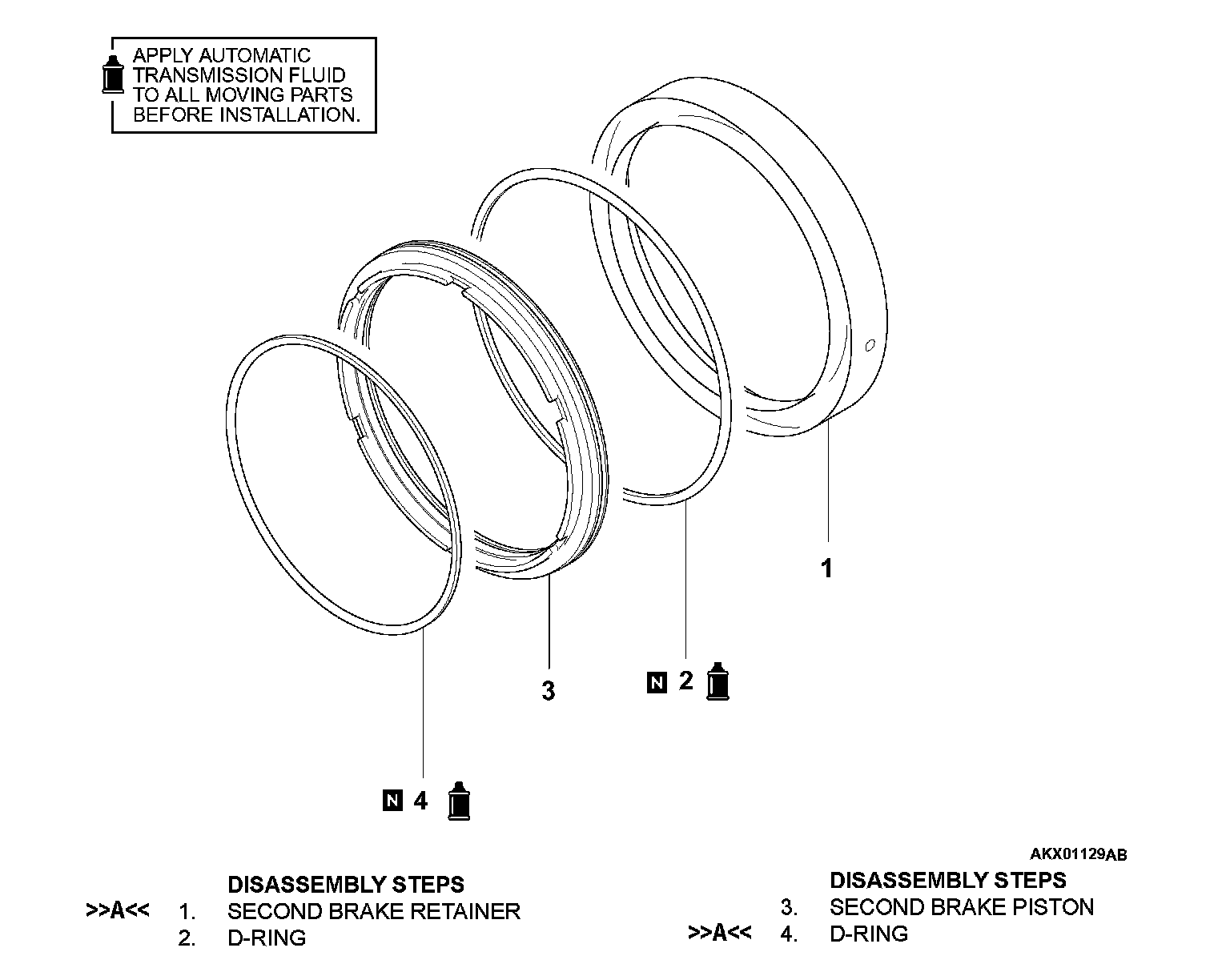 APPLY AUTOMATIC TRANSMISSION FLUID TO ALL MOVING PARTS BEFORE INSTALLATION.

1

N 2

3

N 4

AKX01129AB

DISASSEMBLY STEPS
>>A<< 1. SECOND BRAKE RETAINER
2. D-RING

DISASSEMBLY STEPS
3. SECOND BRAKE PISTON
>>A<< 4. D-RING