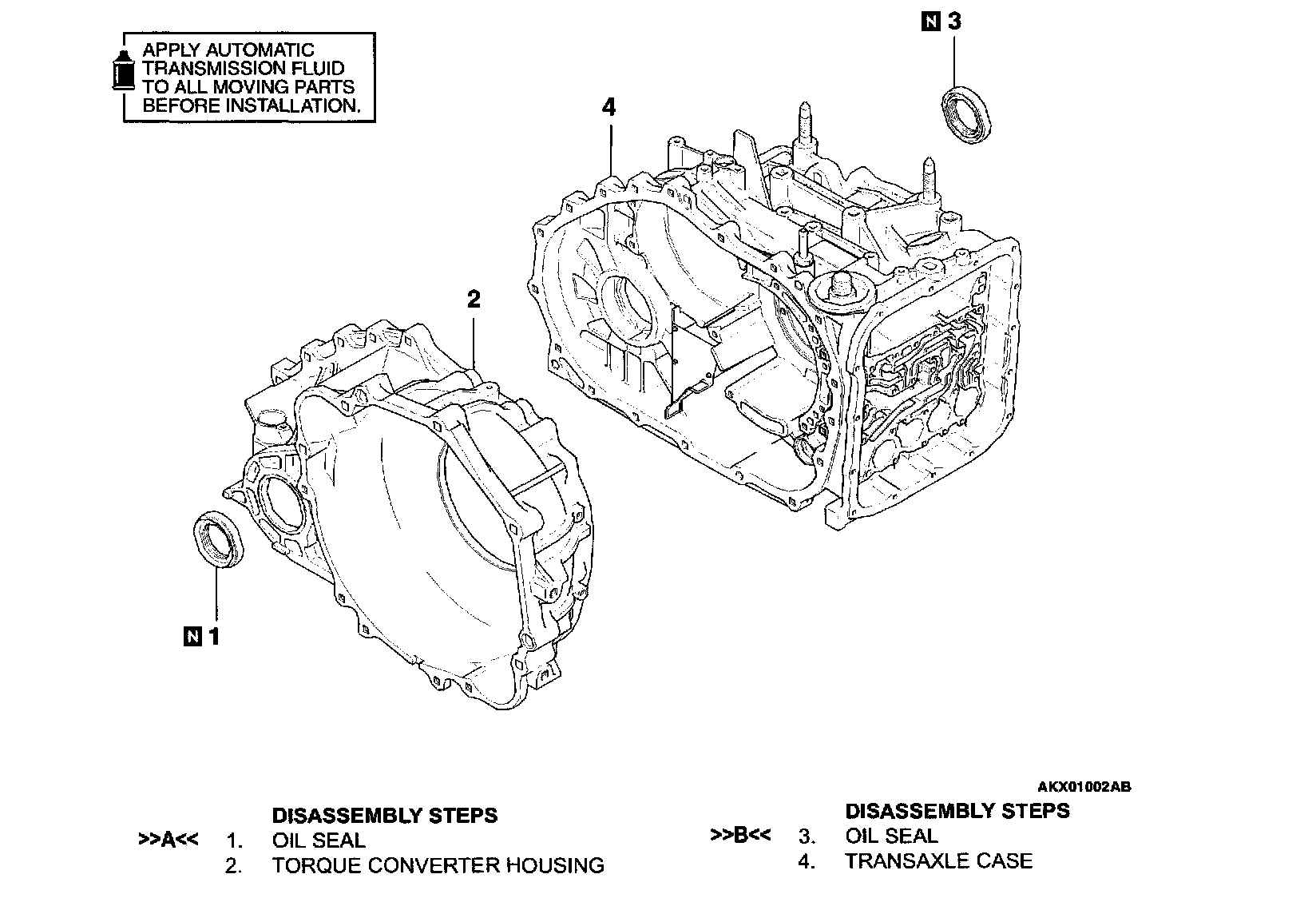 APPLY AUTOMATIC TRANSMISSION FLUID TO ALL MOVING PARTS BEFORE INSTALLATION.

N 3

4

2

N 1

AKX01002AB

DISASSEMBLY STEPS
>>A<< 1. OIL SEAL
2. TORQUE CONVERTER HOUSING

DISASSEMBLY STEPS
>>B<< 3. OIL SEAL
4. TRANSAXLE CASE