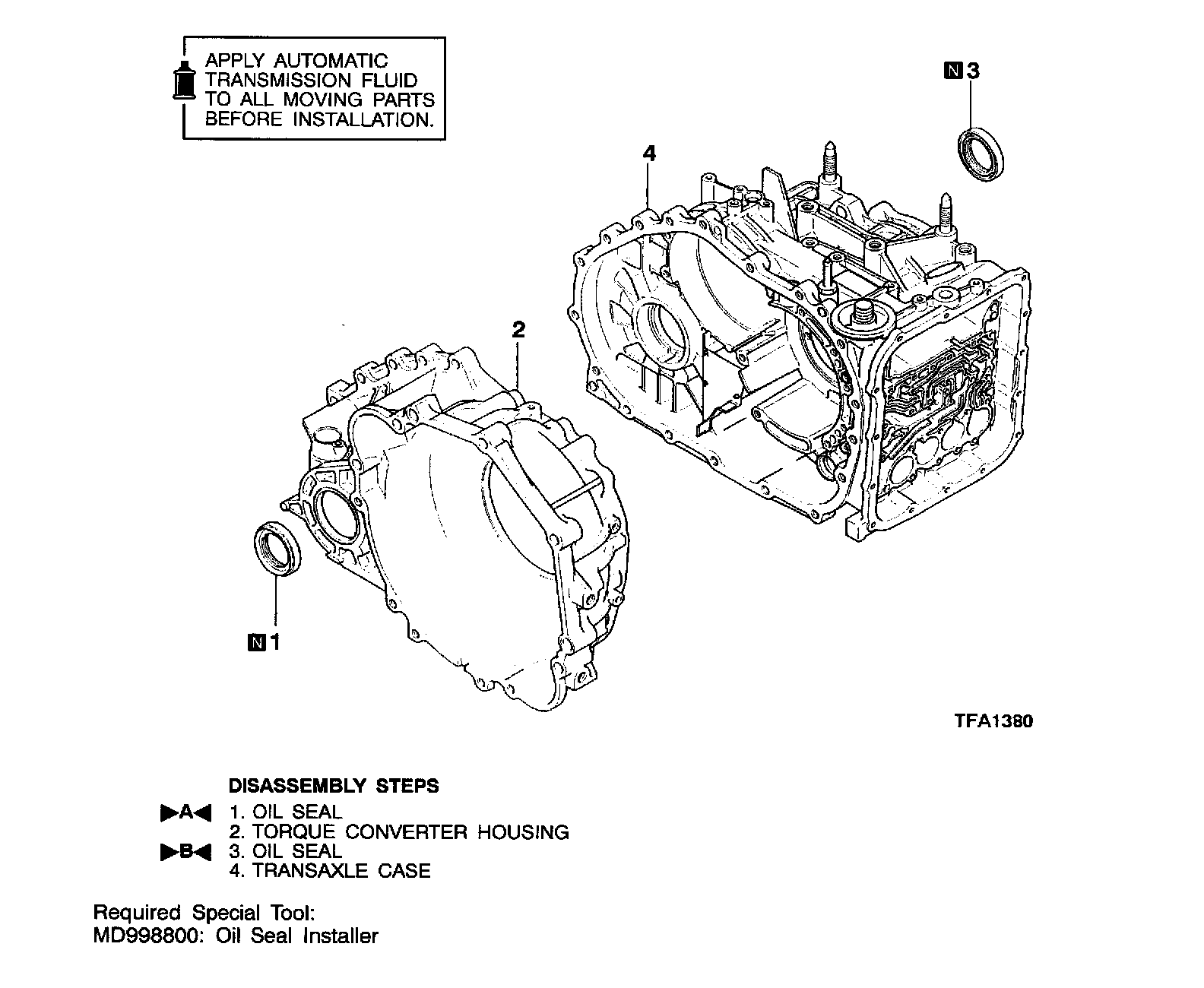 APPLY AUTOMATIC TRANSMISSION FLUID TO ALL MOVING PARTS BEFORE INSTALLATION.

N 3

4

2

N 1

TFA1380

DISASSEMBLY STEPS

▶A◀ 1. OIL SEAL
2. TORQUE CONVERTER HOUSING
▶B◀ 3. OIL SEAL
4. TRANSAXLE CASE

Required Special Tool:
MD998800: Oil Seal Installer