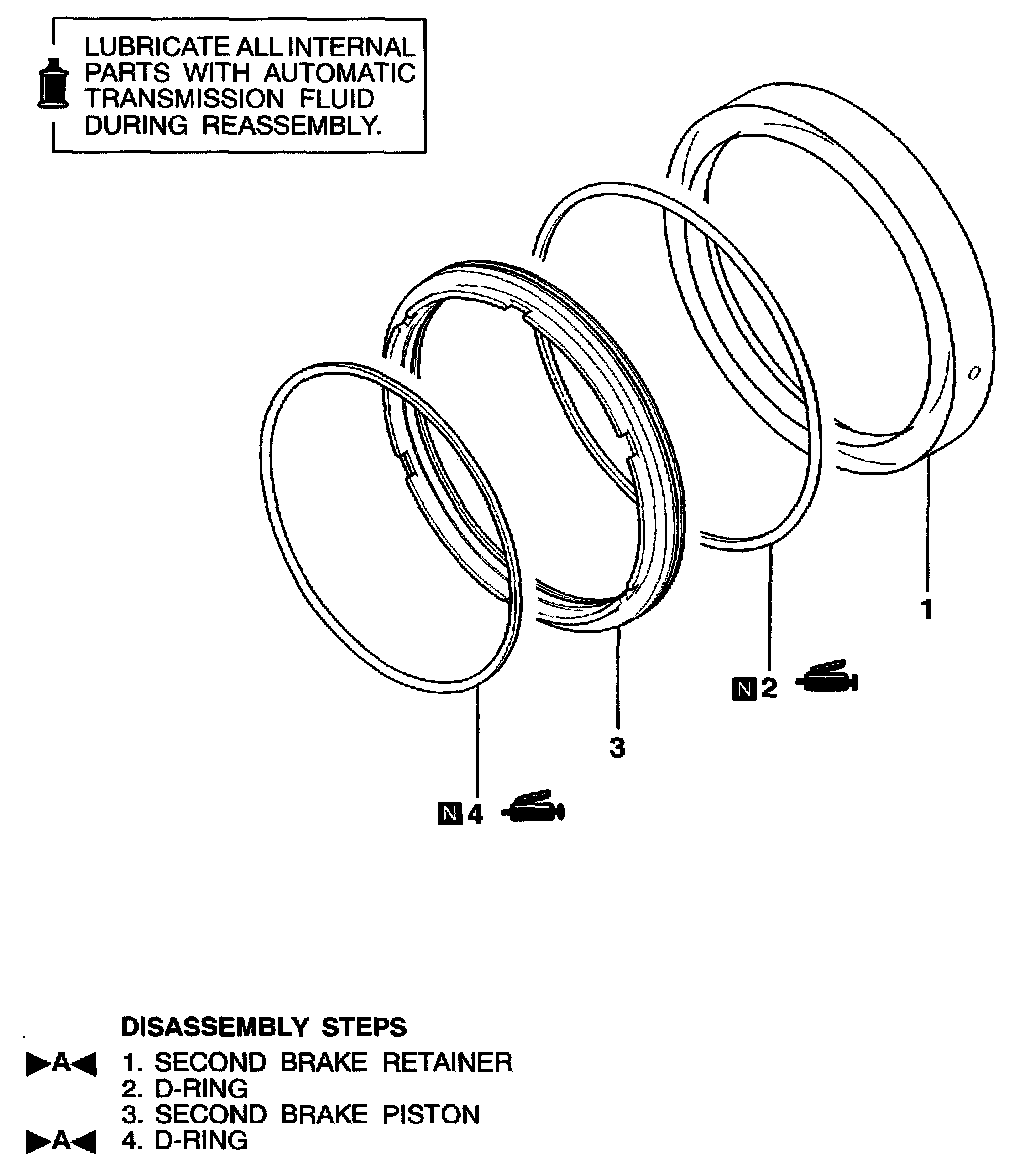 LUBRICATE ALL INTERNAL PARTS WITH AUTOMATIC TRANSMISSION FLUID DURING REASSEMBLY.

1

N 2

3

N 4

DISASSEMBLY STEPS
▶A◀ 1. SECOND BRAKE RETAINER
2. D-RING
3. SECOND BRAKE PISTON
▶A◀ 4. D-RING