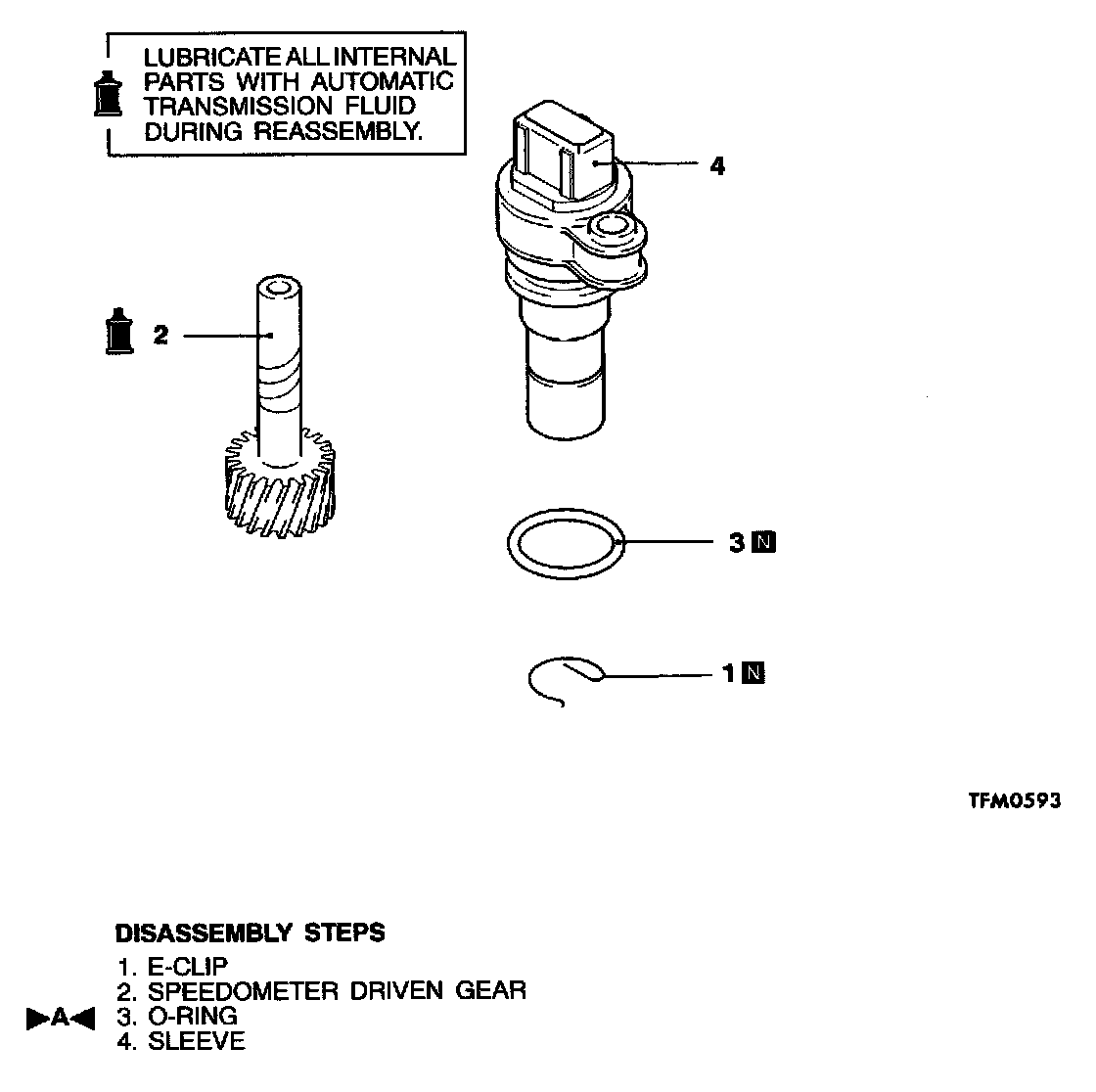 LUBRICATE ALL INTERNAL PARTS WITH AUTOMATIC TRANSMISSION FLUID DURING REASSEMBLY.

4

2

3 N

1 N

TFM0593

DISASSEMBLY STEPS

1. E-CLIP
2. SPEEDOMETER DRIVEN GEAR
▶A◀ 3. O-RING
4. SLEEVE