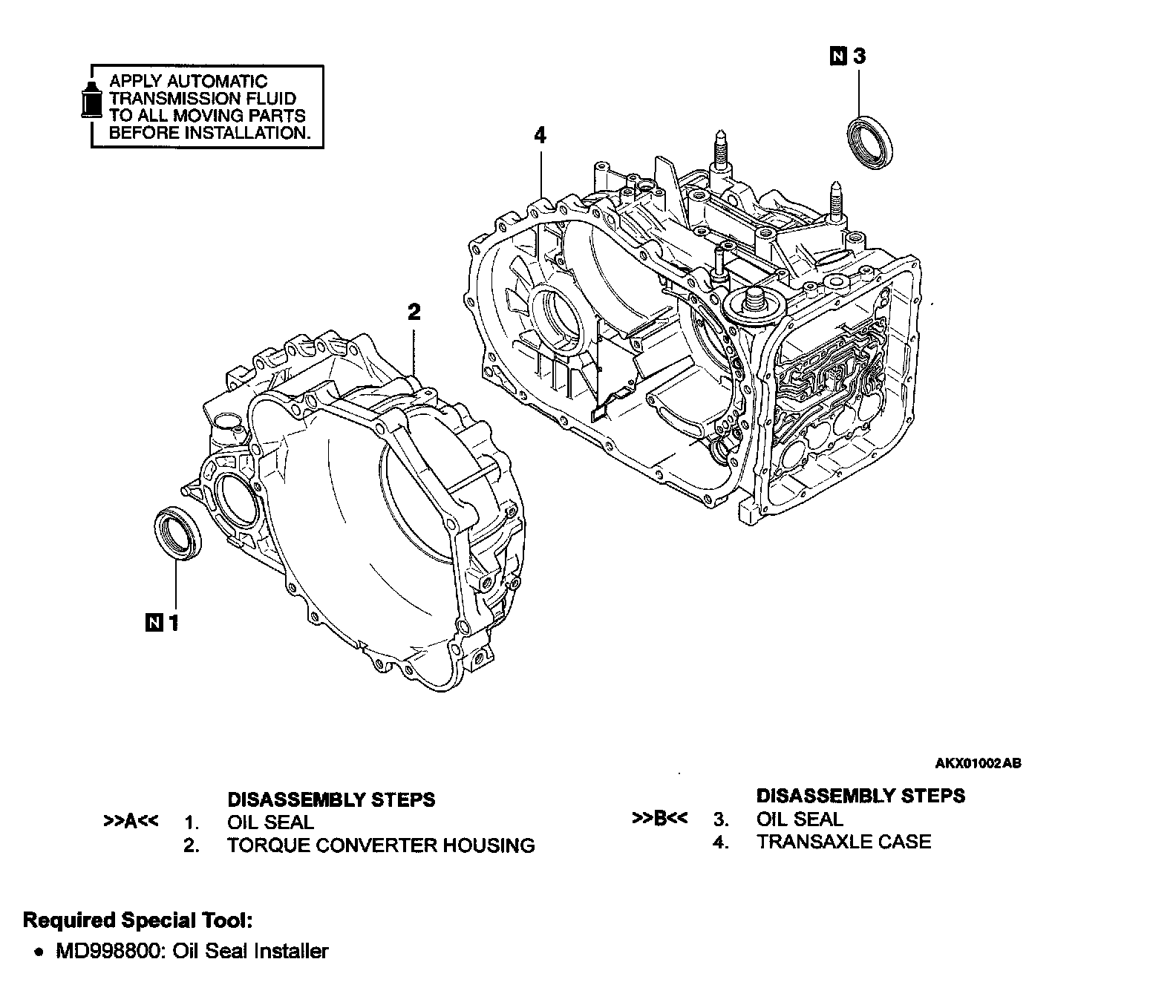 APPLY AUTOMATIC TRANSMISSION FLUID TO ALL MOVING PARTS BEFORE INSTALLATION.

N 3

4

2

N 1

AKX01002AB

DISASSEMBLY STEPS
>>A<< 1. OIL SEAL
2. TORQUE CONVERTER HOUSING

DISASSEMBLY STEPS
>>B<< 3. OIL SEAL
4. TRANSAXLE CASE

Required Special Tool:
• MD998800: Oil Seal Installer