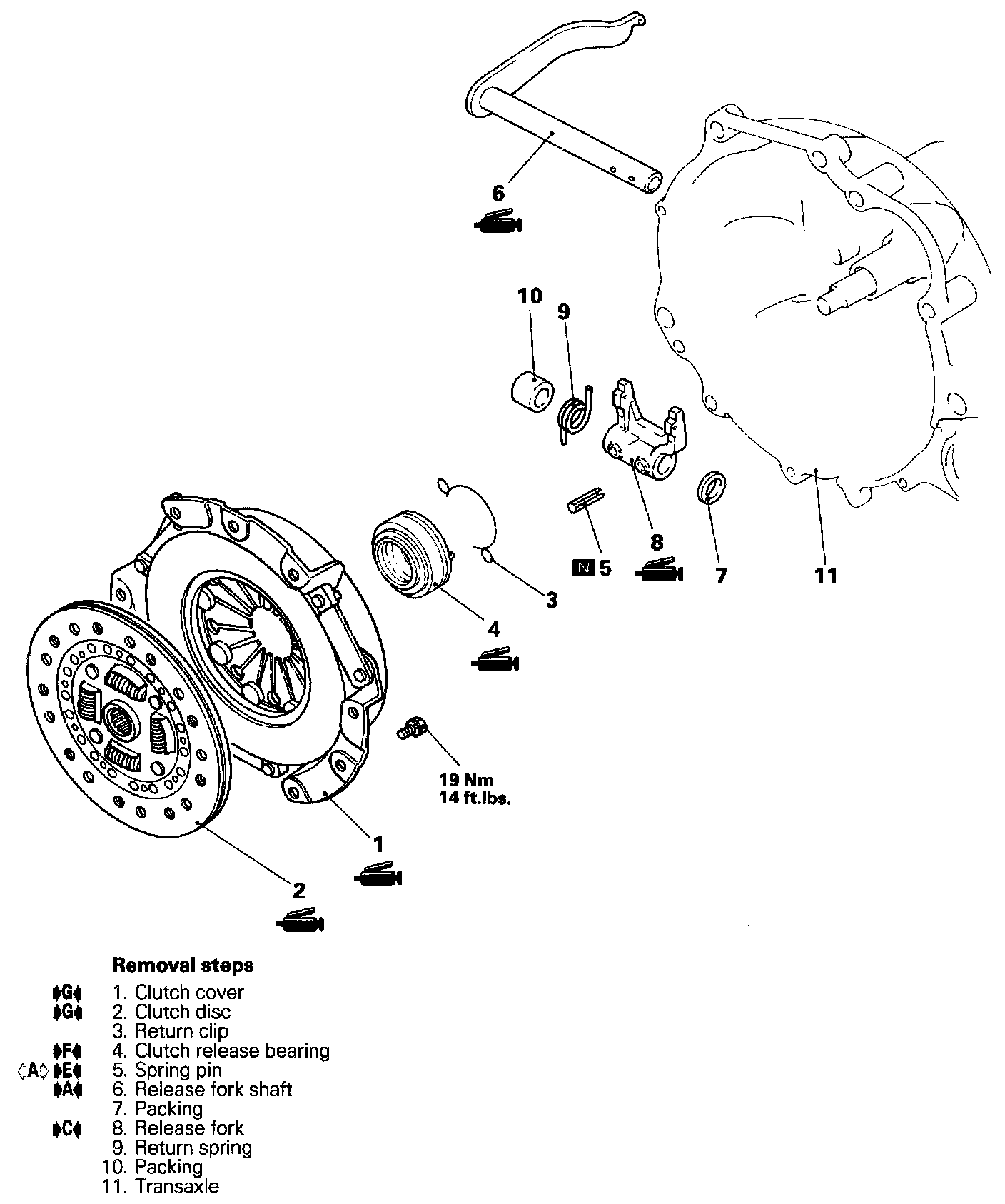 6

10

9

8

N 5

7

11

3

4

19 Nm
14 ft.lbs.

1

2

Removal steps

▶G◀ 1. Clutch cover
▶G◀ 2. Clutch disc
3. Return clip
▶F◀ 4. Clutch release bearing
◁A▷ ▶E◀ 5. Spring pin
▶A◀ 6. Release fork shaft
7. Packing
▶C◀ 8. Release fork
9. Return spring
10. Packing
11. Transaxle