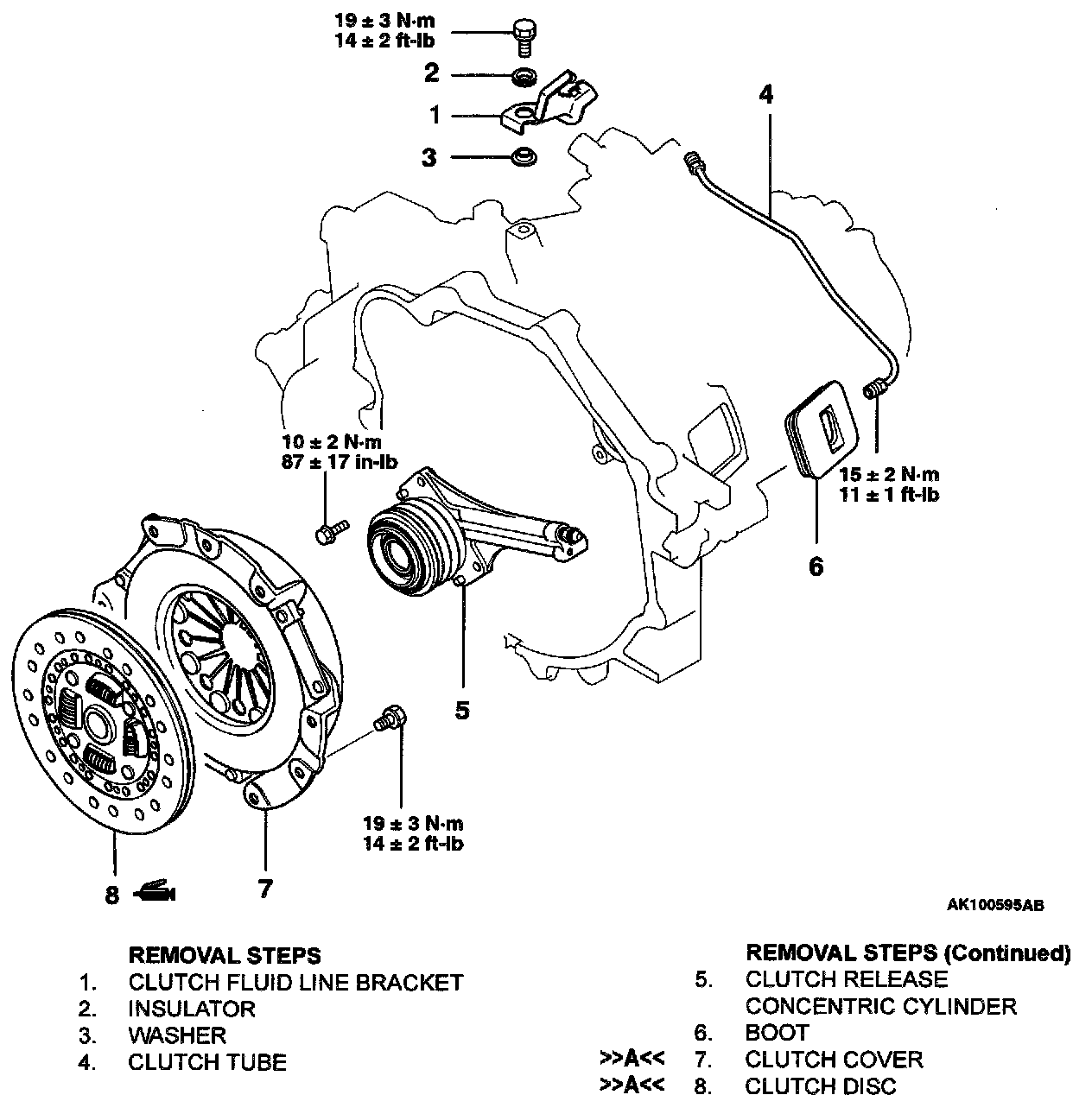 19 ± 3 N·m
14 ± 2 ft-lb

2

1

3

4

10 ± 2 N·m
87 ± 17 in-lb

15 ± 2 N·m
11 ± 1 ft-lb

6

5

19 ± 3 N·m
14 ± 2 ft-lb

8

7

AK100595AB

REMOVAL STEPS
1. CLUTCH FLUID LINE BRACKET
2. INSULATOR
3. WASHER
4. CLUTCH TUBE

REMOVAL STEPS (Continued)
5. CLUTCH RELEASE CONCENTRIC CYLINDER
6. BOOT
>>A<< 7. CLUTCH COVER
>>A<< 8. CLUTCH DISC