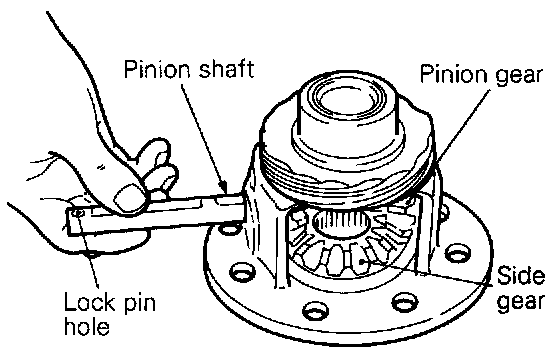 Pinion shaft

Pinion gear

Side gear

Lock pin hole