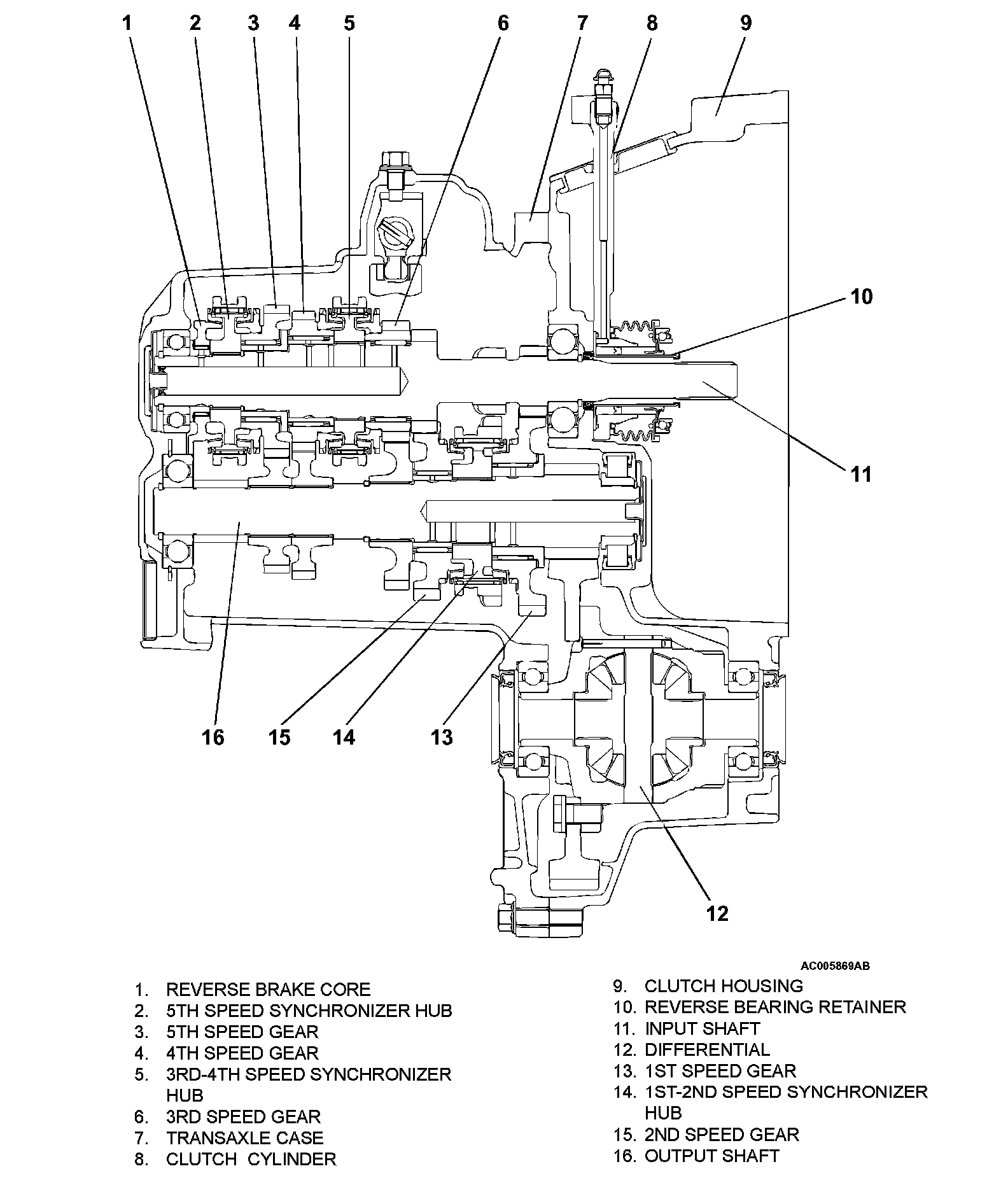 1 2 3 4 5 6 7 8 9

10

11

16 15 14 13

12

AC005869AB

1. REVERSE BRAKE CORE
2. 5TH SPEED SYNCHRONIZER HUB
3. 5TH SPEED GEAR
4. 4TH SPEED GEAR
5. 3RD-4TH SPEED SYNCHRONIZER HUB
6. 3RD SPEED GEAR
7. TRANSAXLE CASE
8. CLUTCH CYLINDER

9. CLUTCH HOUSING
10. REVERSE BEARING RETAINER
11. INPUT SHAFT
12. DIFFERENTIAL
13. 1ST SPEED GEAR
14. 1ST-2ND SPEED SYNCHRONIZER HUB
15. 2ND SPEED GEAR
16. OUTPUT SHAFT