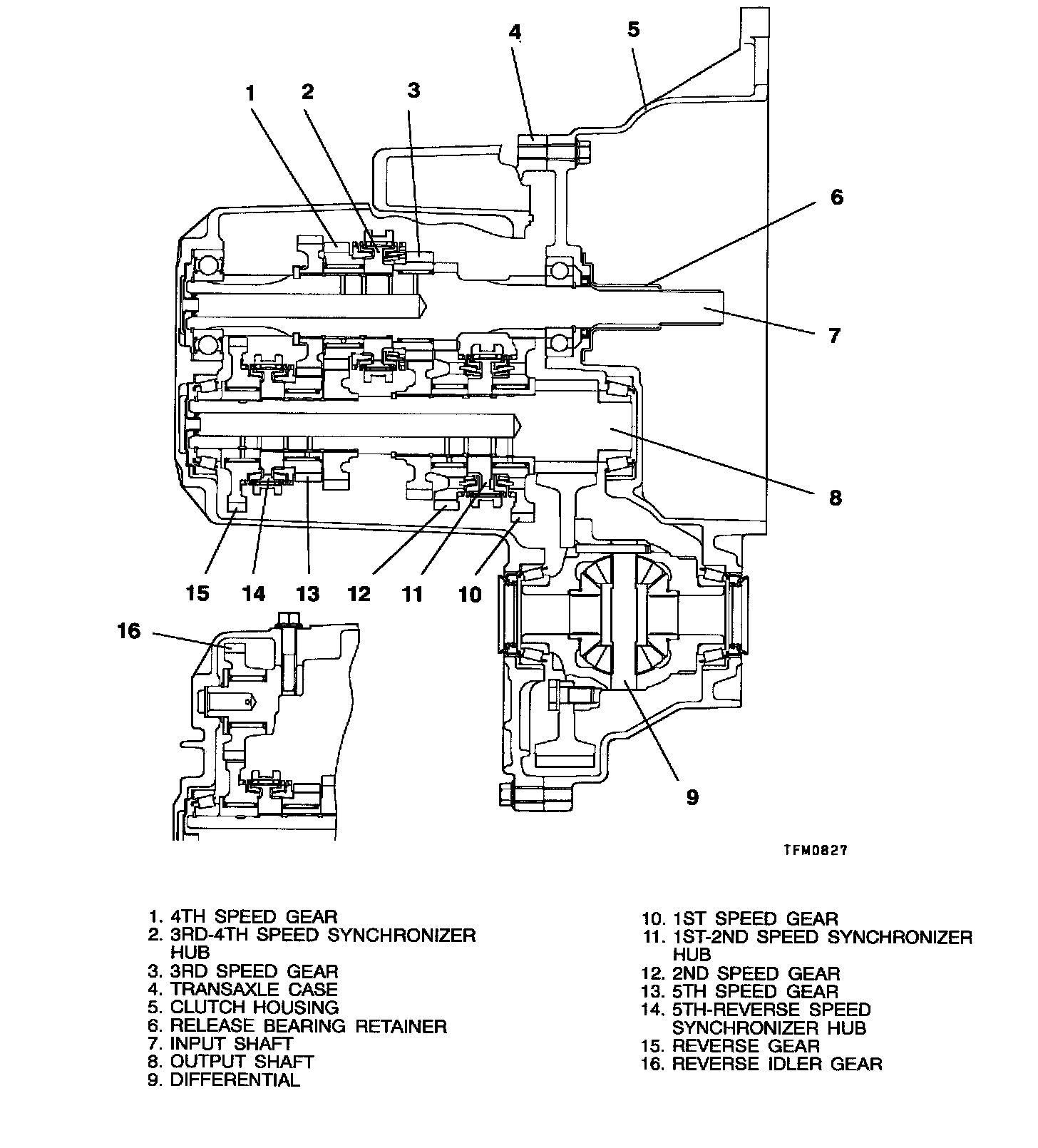 4
5
1
2
3
6
7
8
15
14
13
12
11
10
16
9

TFM0827

1. 4TH SPEED GEAR
2. 3RD-4TH SPEED SYNCHRONIZER HUB
3. 3RD SPEED GEAR
4. TRANSAXLE CASE
5. CLUTCH HOUSING
6. RELEASE BEARING RETAINER
7. INPUT SHAFT
8. OUTPUT SHAFT
9. DIFFERENTIAL

10. 1ST SPEED GEAR
11. 1ST-2ND SPEED SYNCHRONIZER HUB
12. 2ND SPEED GEAR
13. 5TH SPEED GEAR
14. 5TH-REVERSE SPEED SYNCHRONIZER HUB
15. REVERSE GEAR
16. REVERSE IDLER GEAR