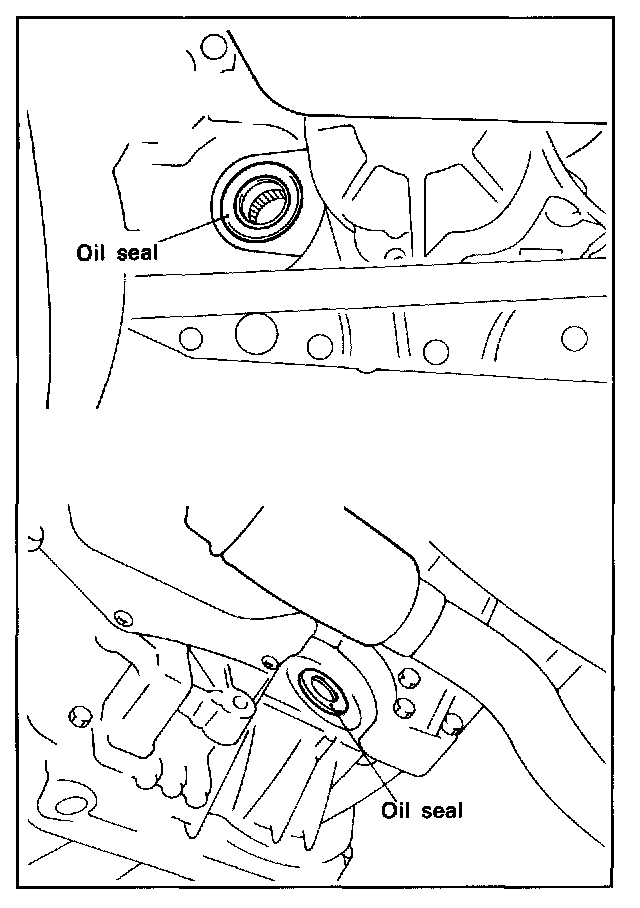 Oil seal

Oil seal