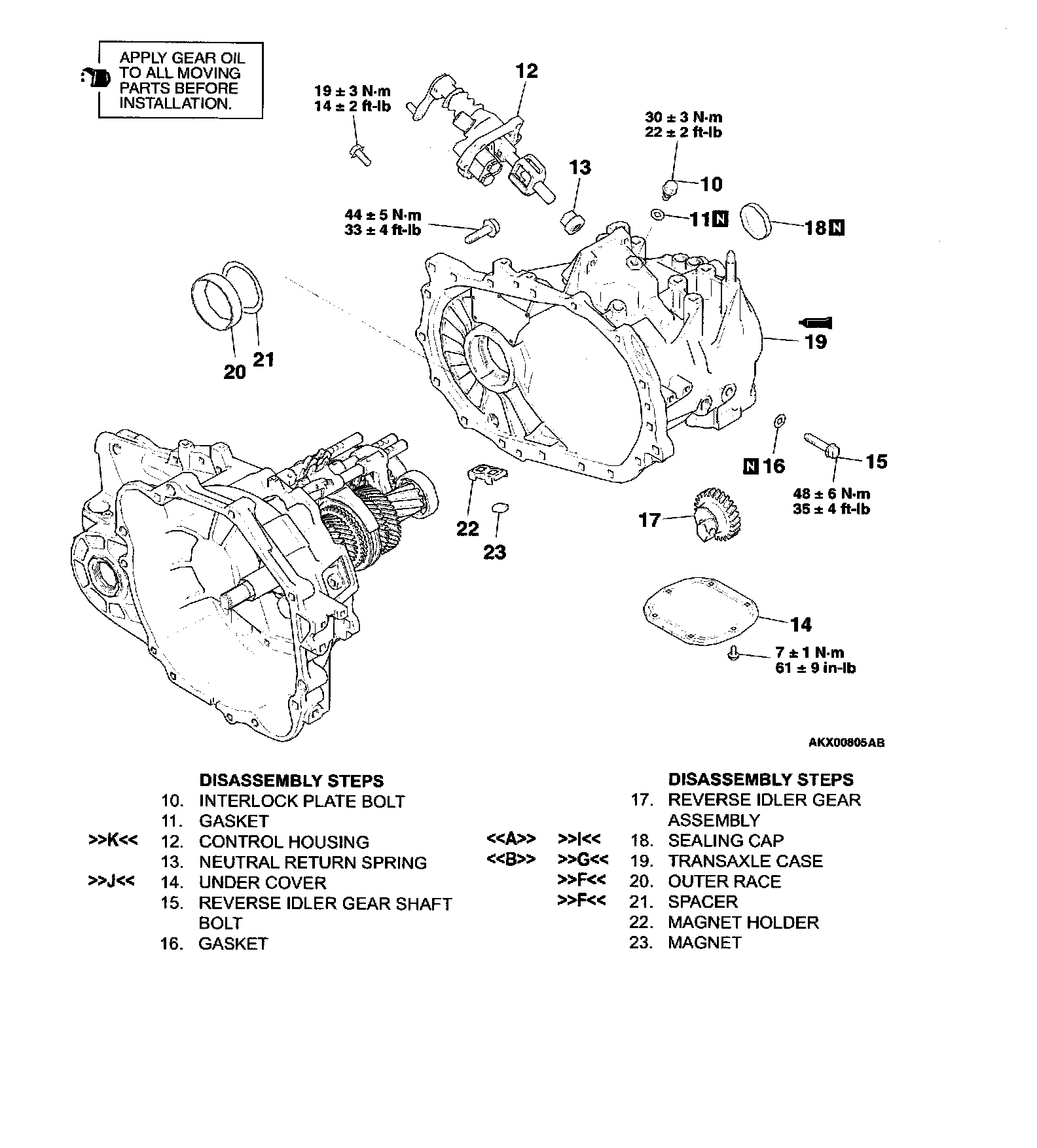 APPLY GEAR OIL TO ALL MOVING PARTS BEFORE INSTALLATION.

12

19 ± 3 N·m
14 ± 2 ft-lb

30 ± 3 N·m
22 ± 2 ft-lb

13

10

44 ± 5 N·m
33 ± 4 ft-lb

11 N

18 N

19

20

21

N 16

15

48 ± 6 N·m
35 ± 4 ft-lb

22

23

17

14

7 ± 1 N·m
61 ± 9 in-lb

AKX00805AB

DISASSEMBLY STEPS
10. INTERLOCK PLATE BOLT
11. GASKET
>>K<< 12. CONTROL HOUSING
13. NEUTRAL RETURN SPRING
>>J<< 14. UNDER COVER
15. REVERSE IDLER GEAR SHAFT BOLT
16. GASKET

DISASSEMBLY STEPS
17. REVERSE IDLER GEAR ASSEMBLY
<<A>> >>I<< 18. SEALING CAP
<<B>> >>G<< 19. TRANSAXLE CASE
>>F<< 20. OUTER RACE
>>F<< 21. SPACER
22. MAGNET HOLDER
23. MAGNET