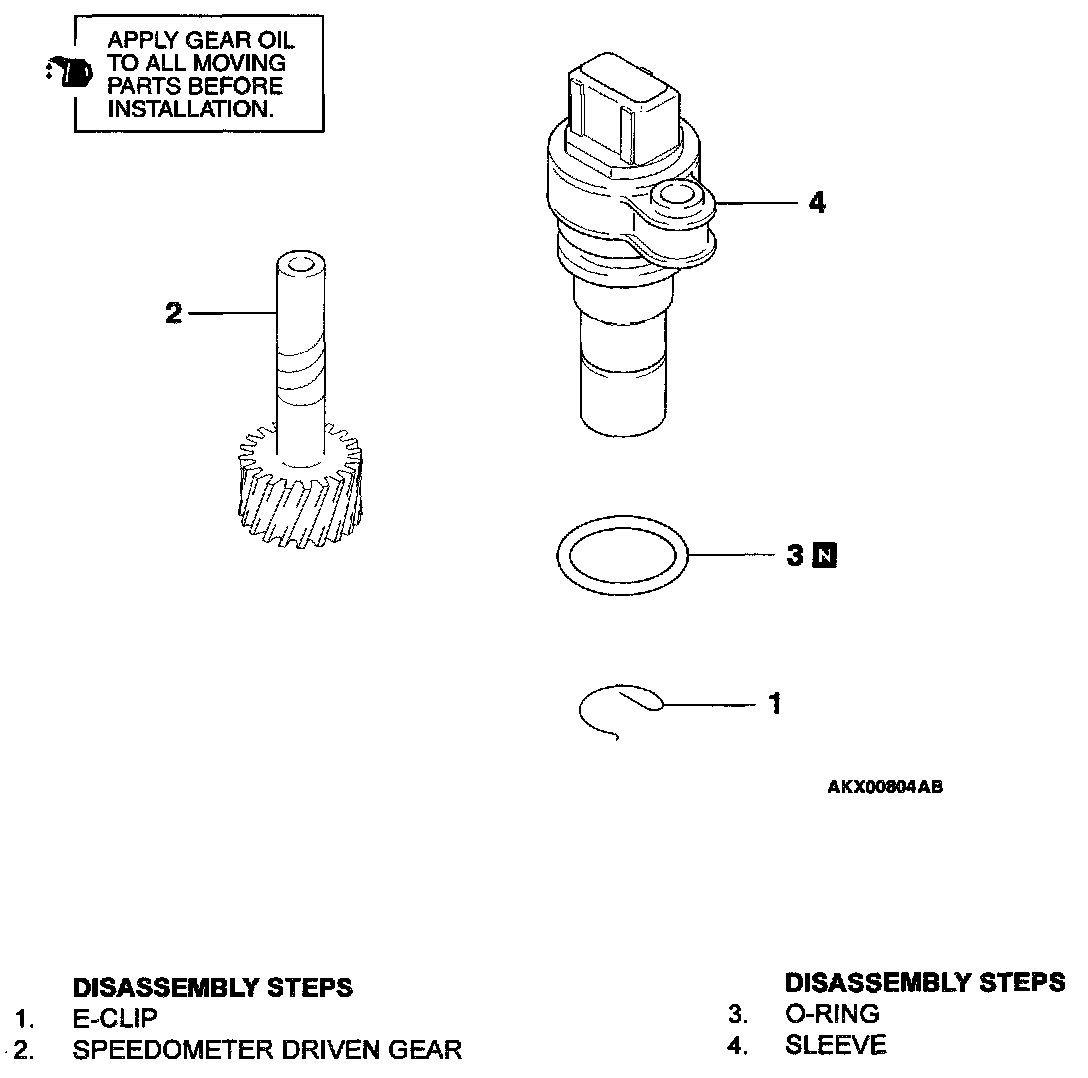 APPLY GEAR OIL TO ALL MOVING PARTS BEFORE INSTALLATION.

4

2

3 N

1

AKX00804AB

DISASSEMBLY STEPS
1. E-CLIP
2. SPEEDOMETER DRIVEN GEAR

DISASSEMBLY STEPS
3. O-RING
4. SLEEVE