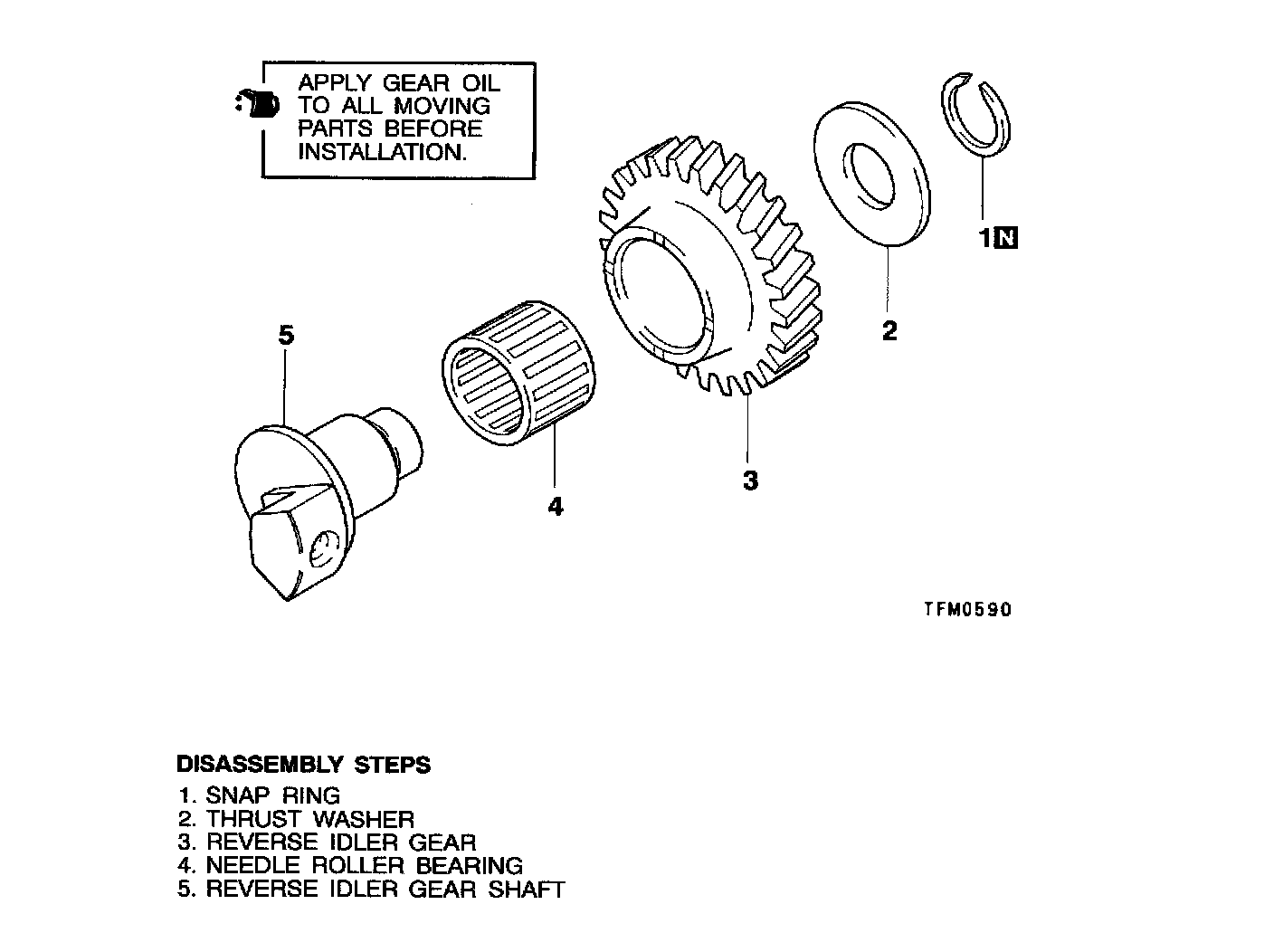 APPLY GEAR OIL TO ALL MOVING PARTS BEFORE INSTALLATION.

1 N

2

3

4

5

TFM0590

DISASSEMBLY STEPS

1. SNAP RING
2. THRUST WASHER
3. REVERSE IDLER GEAR
4. NEEDLE ROLLER BEARING
5. REVERSE IDLER GEAR SHAFT