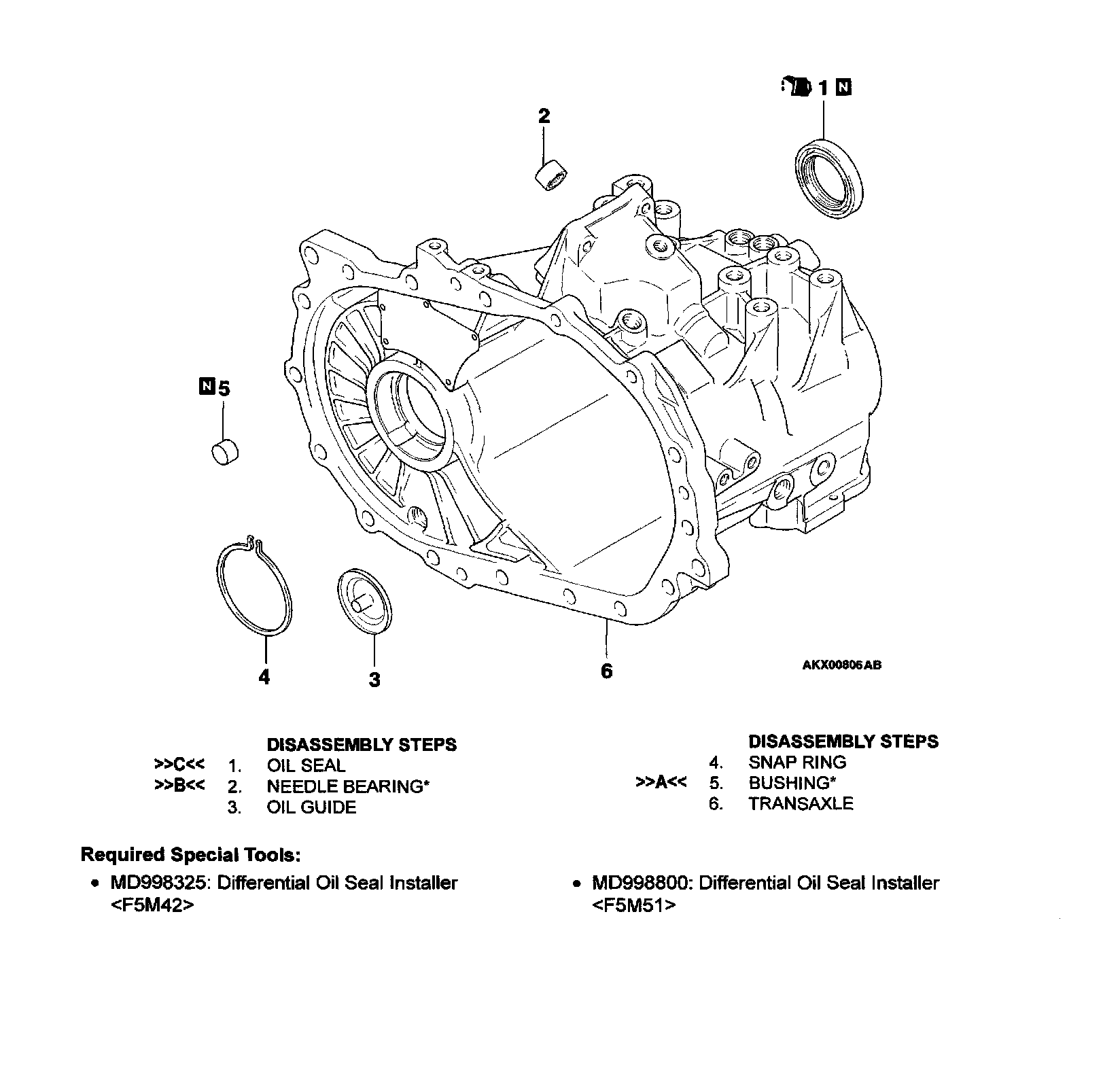 1 N

2

N 5

4

3

6

AKX00806AB

DISASSEMBLY STEPS
>>C<< 1. OIL SEAL
>>B<< 2. NEEDLE BEARING*
3. OIL GUIDE

DISASSEMBLY STEPS
4. SNAP RING
>>A<< 5. BUSHING*
6. TRANSAXLE

Required Special Tools:
• MD998325: Differential Oil Seal Installer <F5M42>
• MD998800: Differential Oil Seal Installer <F5M51>