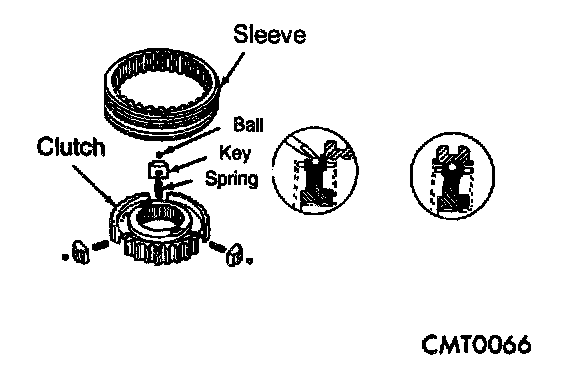 Sleeve
Ball
Clutch
Key
Spring
CMT0066