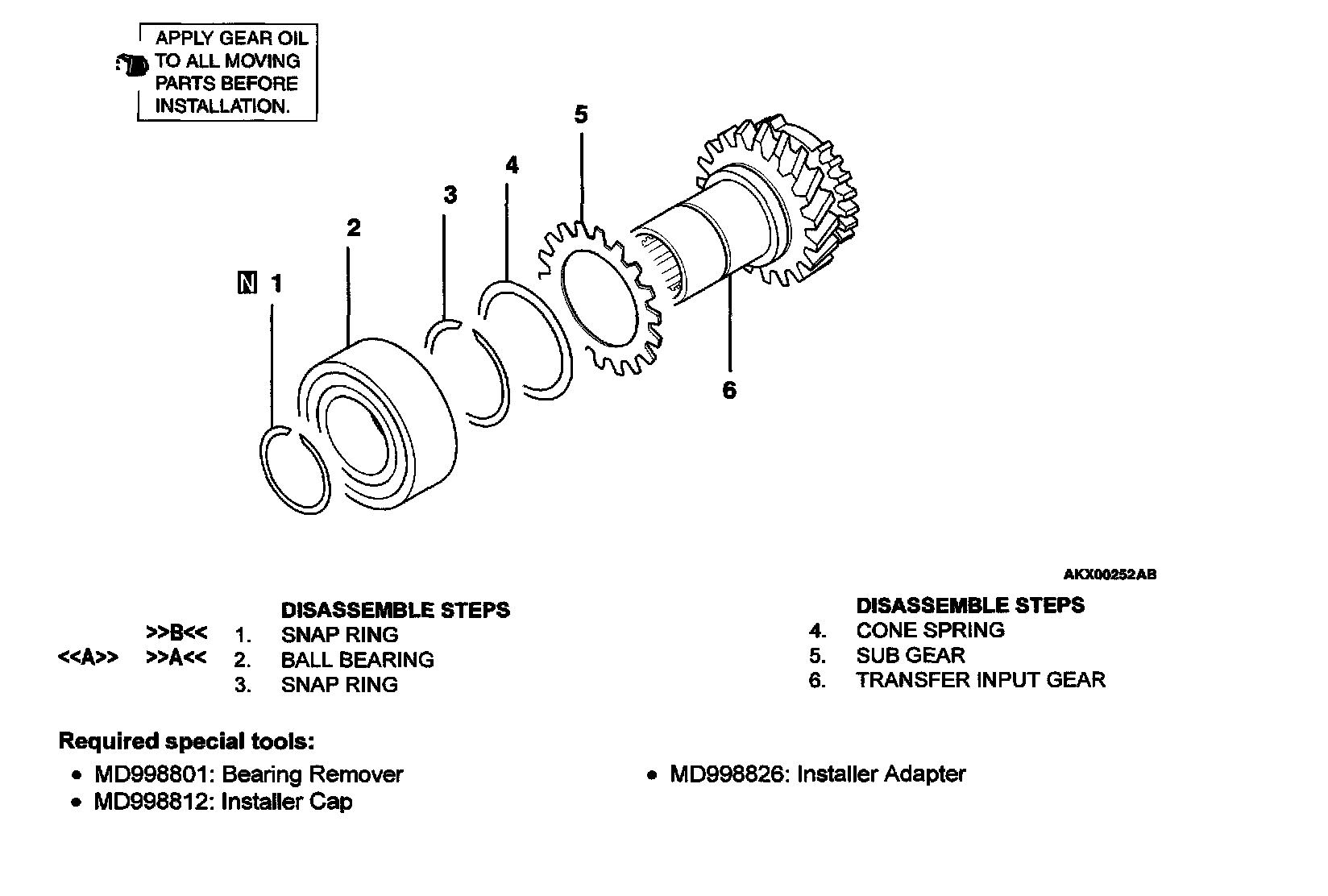 APPLY GEAR OIL TO ALL MOVING PARTS BEFORE INSTALLATION.

5

4

3

2

N 1

6

AKX00252AB

DISASSEMBLE STEPS
>>B<< 1. SNAP RING
<<A>> >>A<< 2. BALL BEARING
3. SNAP RING

DISASSEMBLE STEPS
4. CONE SPRING
5. SUB GEAR
6. TRANSFER INPUT GEAR

Required special tools:
• MD998801: Bearing Remover
• MD998812: Installer Cap
• MD998826: Installer Adapter