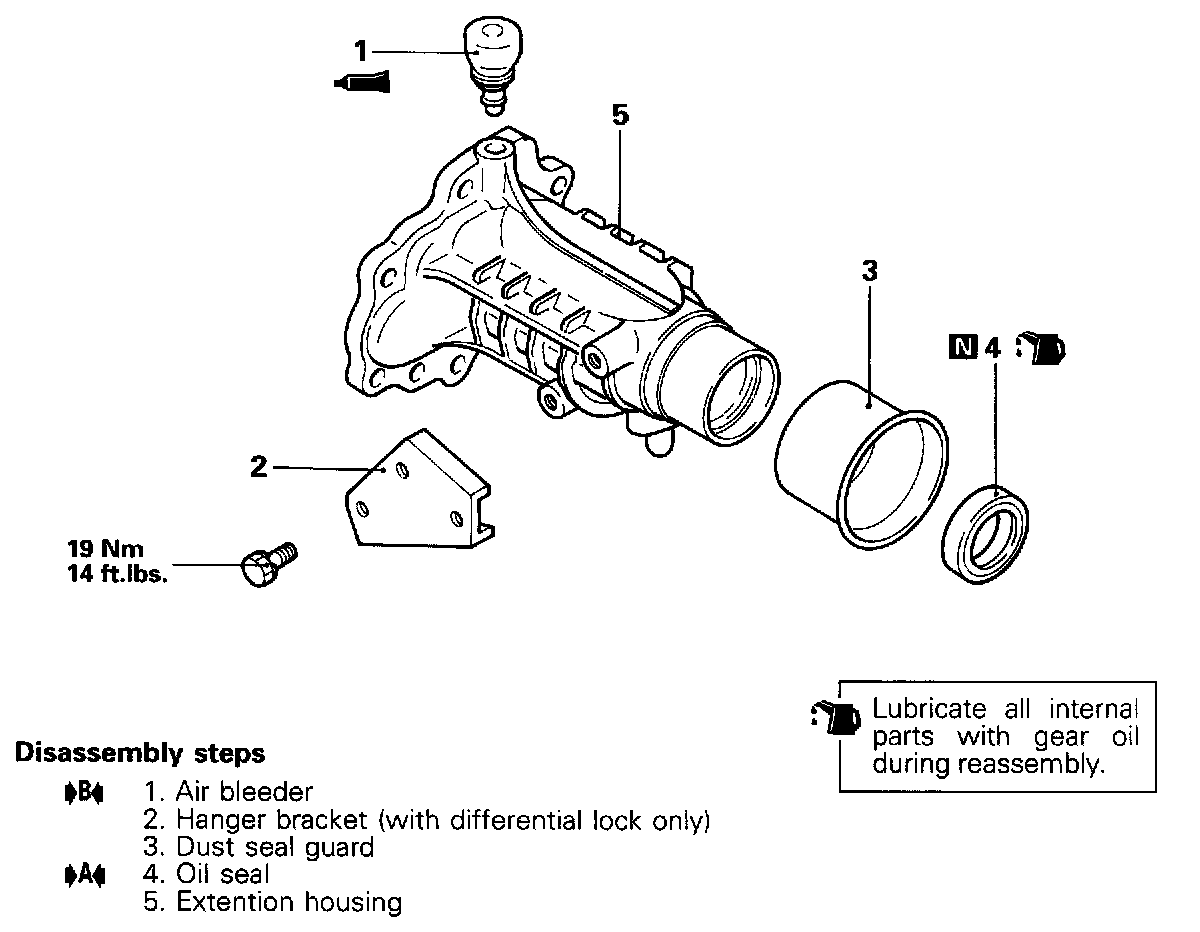 1

5

3

N 4

2

19 Nm
14 ft.lbs.

Lubricate all internal parts with gear oil during reassembly.

Disassembly steps

B 1. Air bleeder
2. Hanger bracket (with differential lock only)
3. Dust seal guard
A 4. Oil seal
5. Extention housing