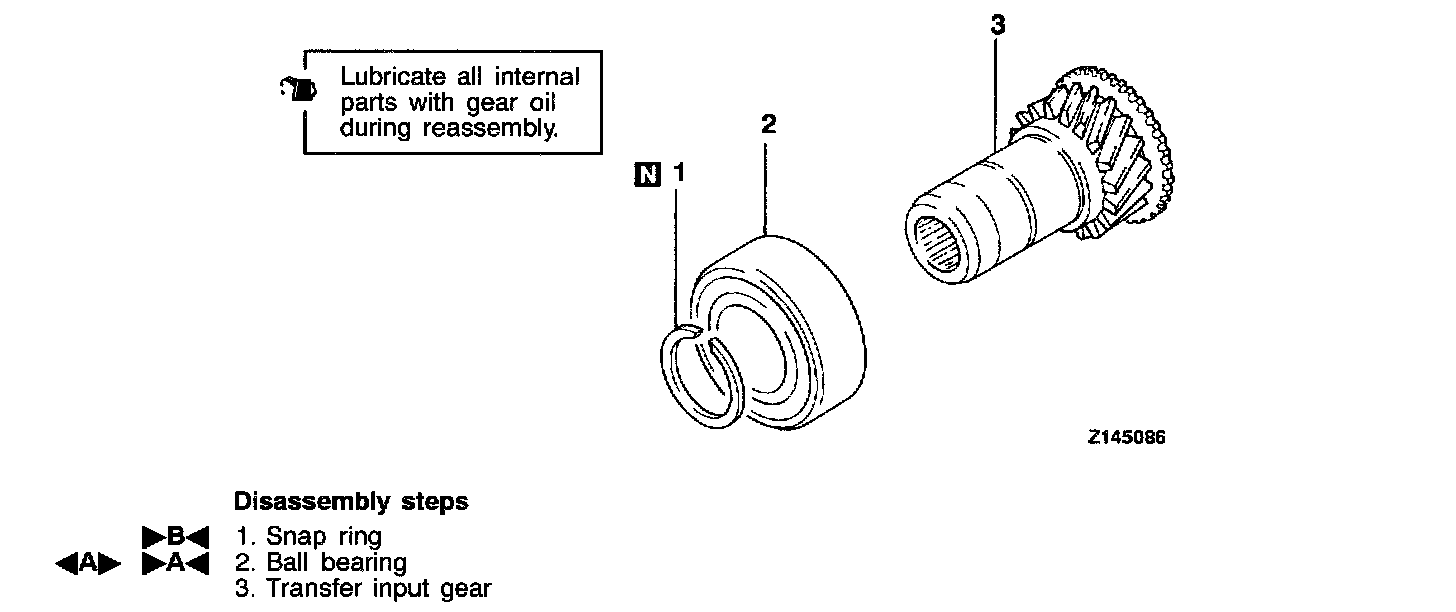 Lubricate all internal parts with gear oil during reassembly.

3

2

N 1

Z145086

Disassembly steps

▶B◀ 1. Snap ring
◀A▶ ▶A◀ 2. Ball bearing
3. Transfer input gear