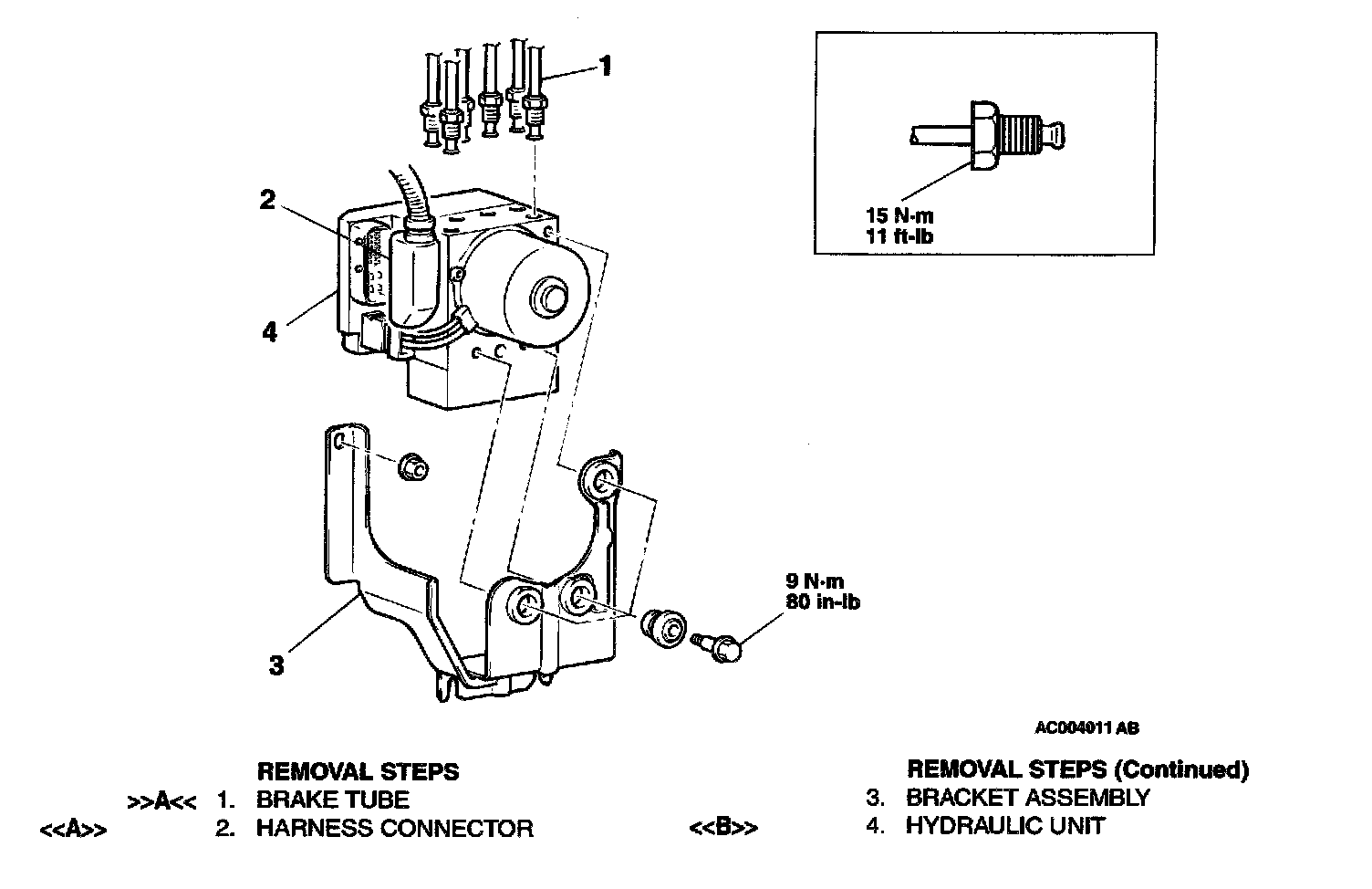 1

2

4

3

15 N·m
11 ft-lb

9 N·m
80 in-lb

AC004011 AB

REMOVAL STEPS
>>A<< 1. BRAKE TUBE
<<A>> 2. HARNESS CONNECTOR

REMOVAL STEPS (Continued)
3. BRACKET ASSEMBLY
<<B>> 4. HYDRAULIC UNIT