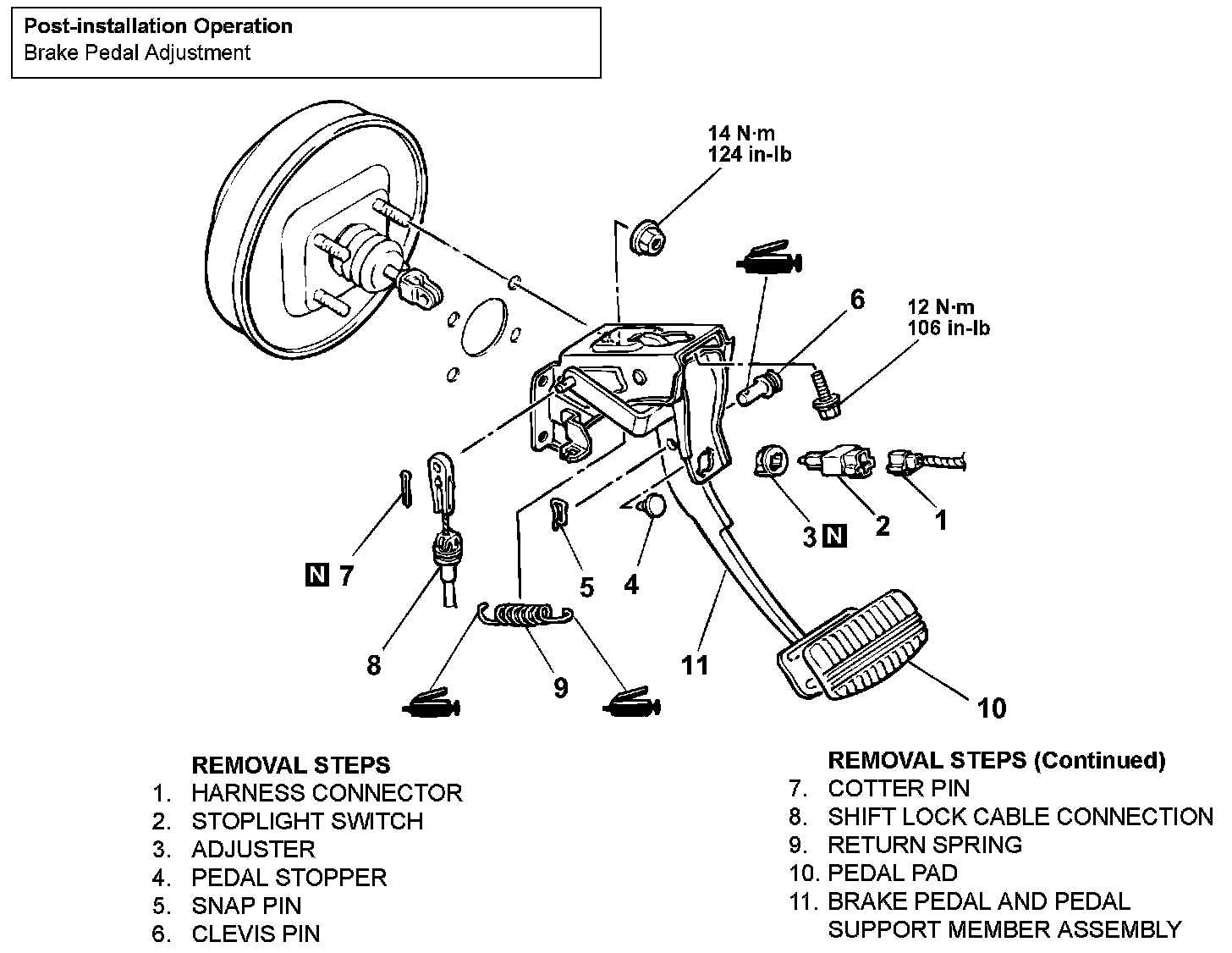 Post-installation Operation
Brake Pedal Adjustment

14 N·m
124 in-lb

6

12 N·m
106 in-lb

3 N 2 1

N 7

5 4

8

9

11

10

REMOVAL STEPS
1. HARNESS CONNECTOR
2. STOPLIGHT SWITCH
3. ADJUSTER
4. PEDAL STOPPER
5. SNAP PIN
6. CLEVIS PIN

REMOVAL STEPS (Continued)
7. COTTER PIN
8. SHIFT LOCK CABLE CONNECTION
9. RETURN SPRING
10. PEDAL PAD
11. BRAKE PEDAL AND PEDAL SUPPORT MEMBER ASSEMBLY