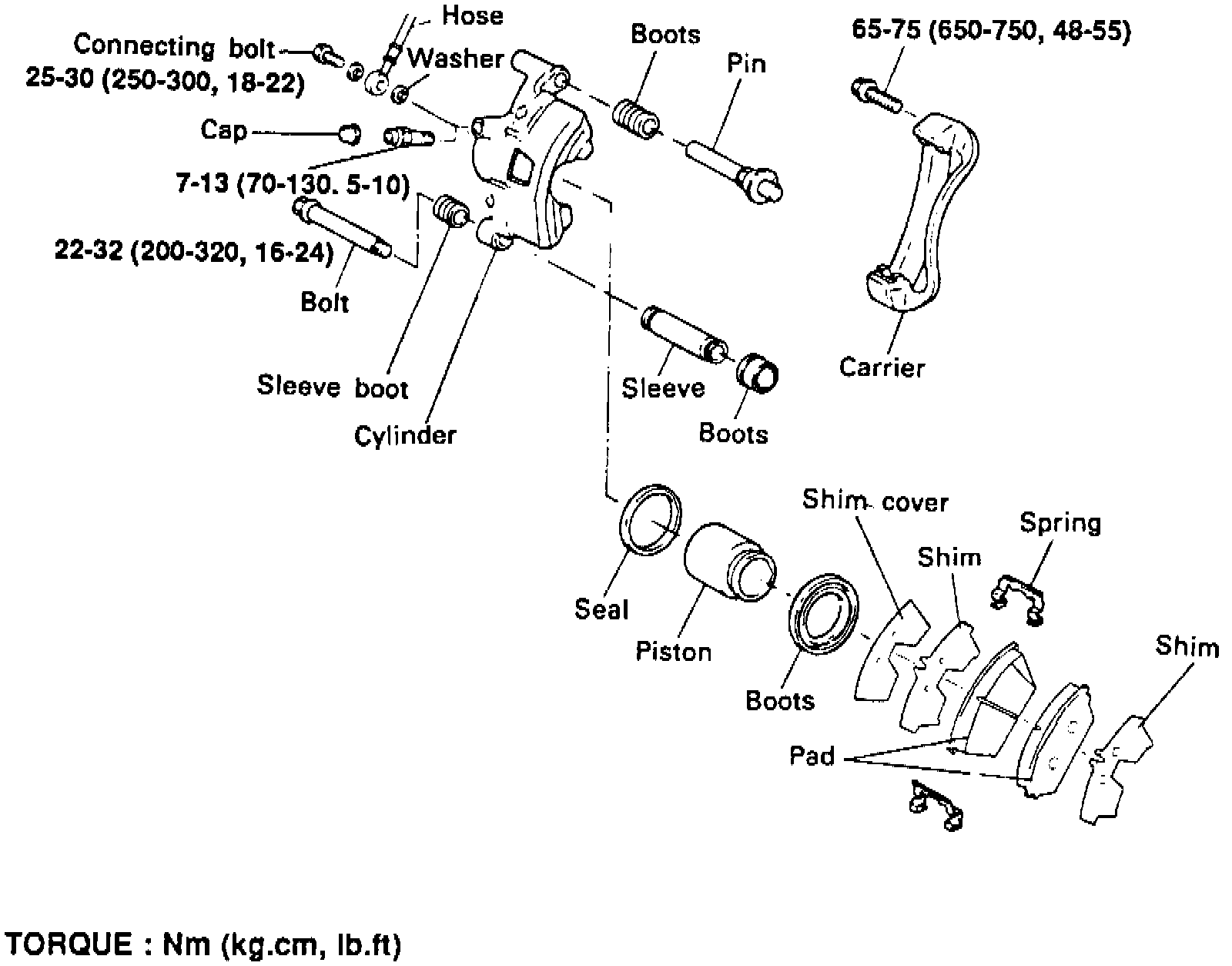 Hose

Connecting bolt

25-30 (250-300, 18-22)

Washer

Boots

Pin

65-75 (650-750, 48-55)

Cap

7-13 (70-130. 5-10)

22-32 (200-320, 16-24)

Bolt

Sleeve boot

Cylinder

Sleeve

Boots

Carrier

Shim cover

Spring

Shim

Seal

Piston

Boots

Shim

Pad

TORQUE : Nm (kg.cm, lb.ft)