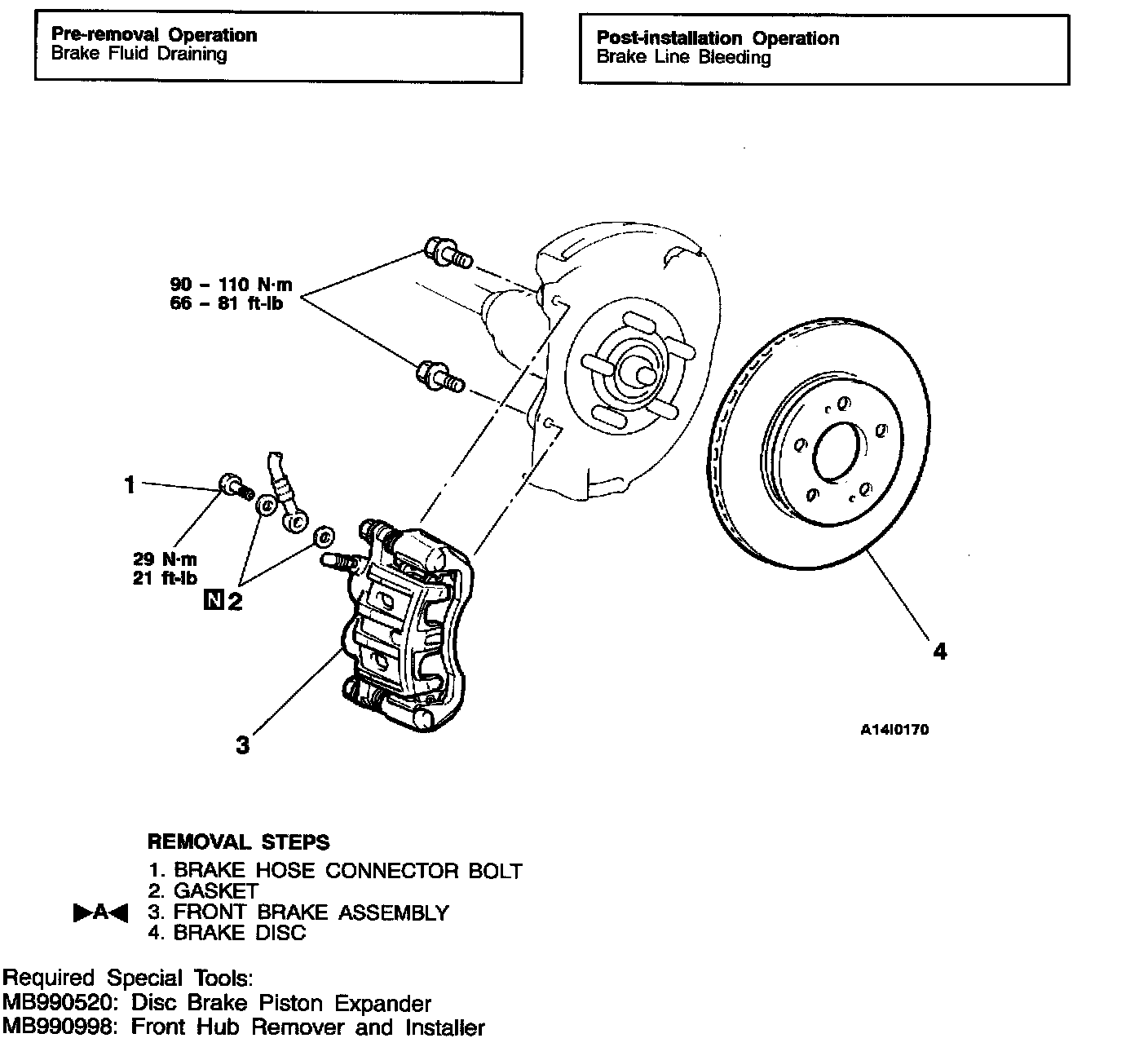 Pre-removal Operation
Brake Fluid Draining

Post-installation Operation
Brake Line Bleeding

90 – 110 N·m
66 – 81 ft-lb

1

29 N·m
21 ft-lb

N 2

3

4

A14I0170

REMOVAL STEPS
1. BRAKE HOSE CONNECTOR BOLT
2. GASKET
▶A◀ 3. FRONT BRAKE ASSEMBLY
4. BRAKE DISC

Required Special Tools:
MB990520: Disc Brake Piston Expander
MB990998: Front Hub Remover and Installer