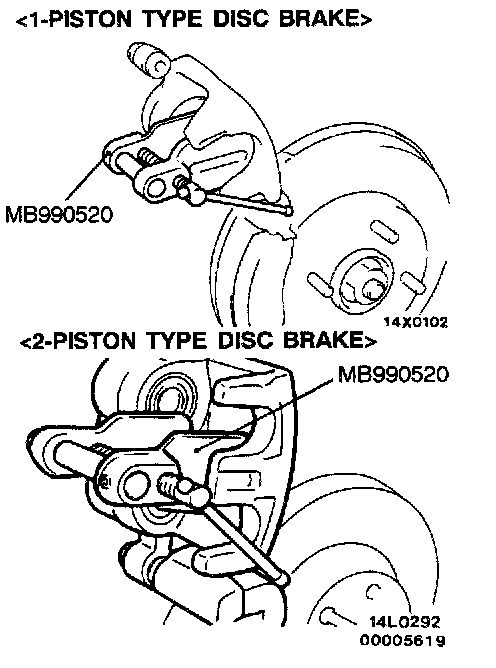 <1-PISTON TYPE DISC BRAKE>

MB990520

14X0102

<2-PISTON TYPE DISC BRAKE>

MB990520

14L0292
00005619