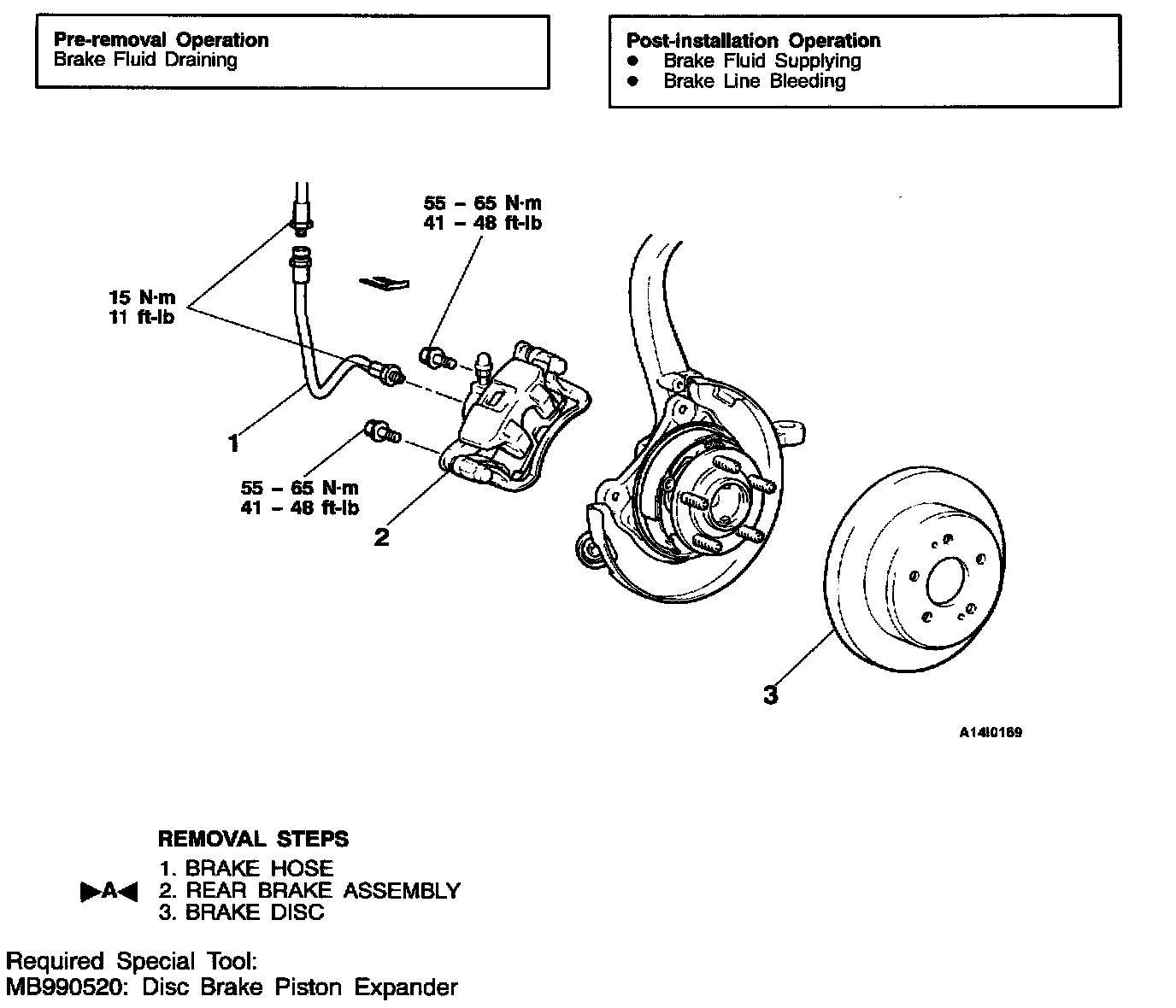 Pre-removal Operation
Brake Fluid Draining

Post-installation Operation
● Brake Fluid Supplying
● Brake Line Bleeding

55 – 65 N·m
41 – 48 ft-lb

15 N·m
11 ft-lb

1

55 – 65 N·m
41 – 48 ft-lb

2

3

A14I0169

REMOVAL STEPS
1. BRAKE HOSE
▶A◀ 2. REAR BRAKE ASSEMBLY
3. BRAKE DISC

Required Special Tool:
MB990520: Disc Brake Piston Expander