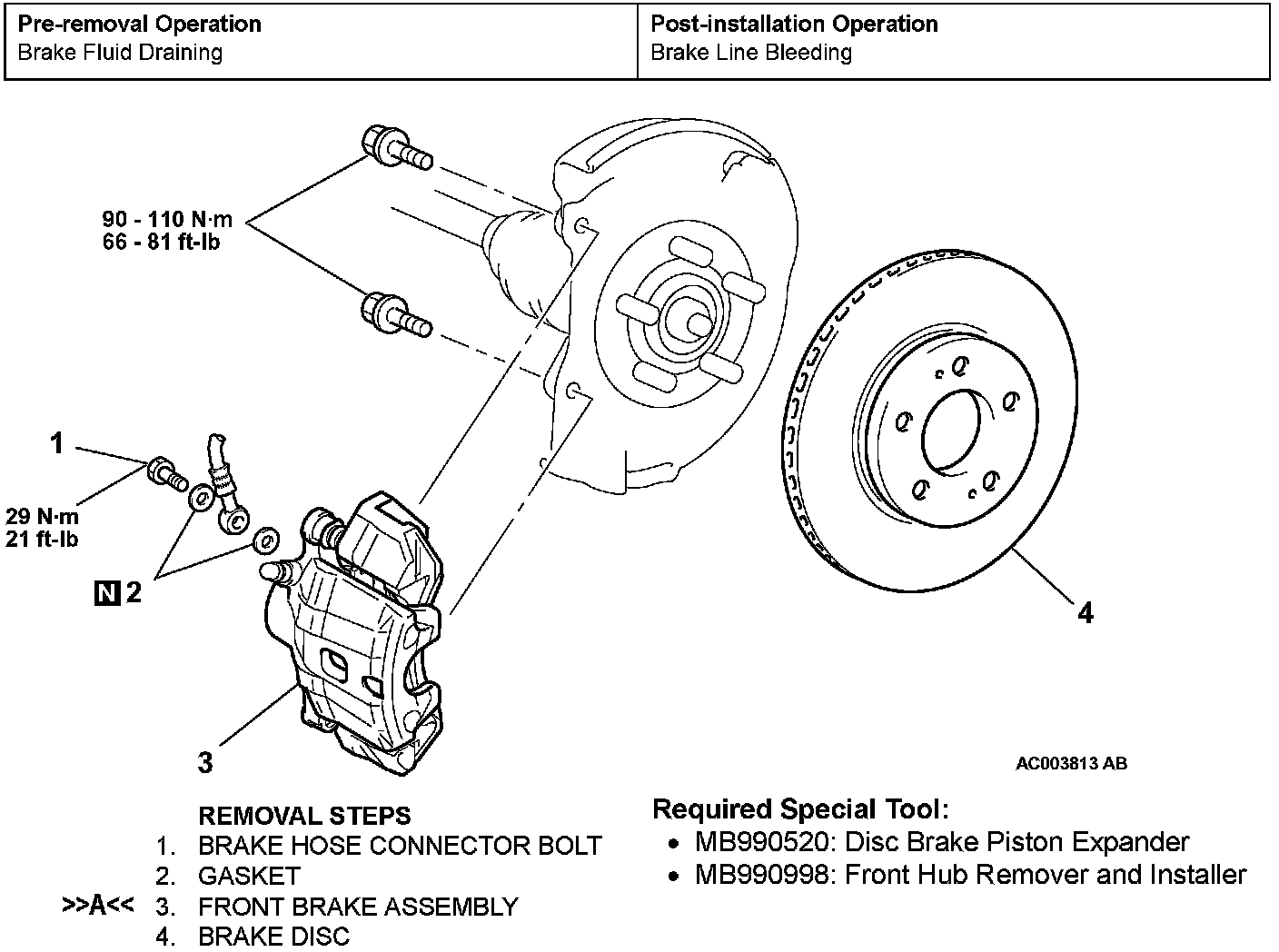 | Pre-removal Operation<br>Brake Fluid Draining | Post-installation Operation<br>Brake Line Bleeding |
|---|---|

90 - 110 N·m
66 - 81 ft-lb

1

29 N·m
21 ft-lb

N 2

3

4

AC003813 AB

REMOVAL STEPS
1. BRAKE HOSE CONNECTOR BOLT
2. GASKET
>>A<< 3. FRONT BRAKE ASSEMBLY
4. BRAKE DISC

Required Special Tool:
• MB990520: Disc Brake Piston Expander
• MB990998: Front Hub Remover and Installer