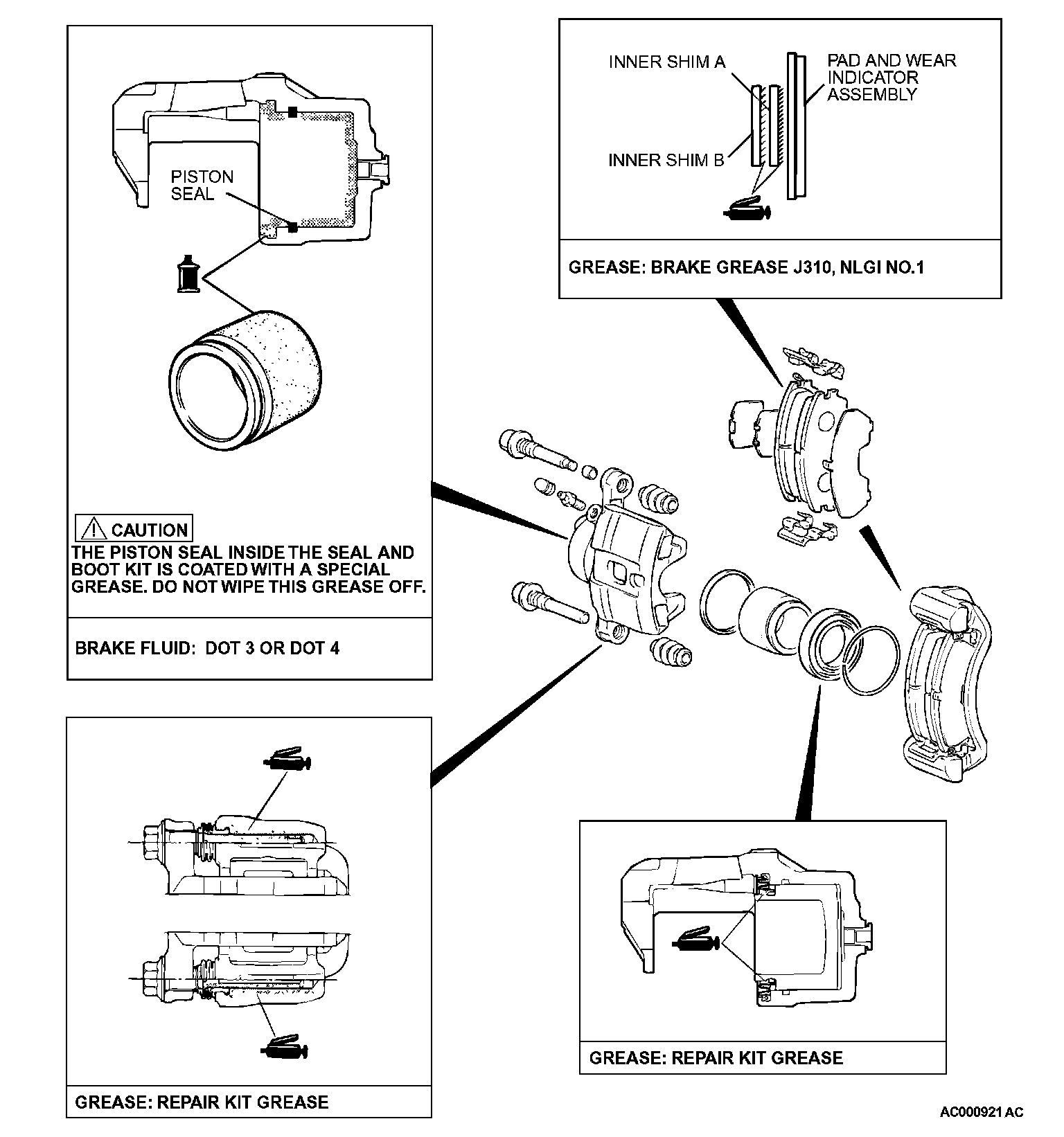 PISTON SEAL

CAUTION
THE PISTON SEAL INSIDE THE SEAL AND BOOT KIT IS COATED WITH A SPECIAL GREASE. DO NOT WIPE THIS GREASE OFF.

BRAKE FLUID: DOT 3 OR DOT 4

INNER SHIM A
INNER SHIM B
PAD AND WEAR INDICATOR ASSEMBLY

GREASE: BRAKE GREASE J310, NLGI NO.1

GREASE: REPAIR KIT GREASE

GREASE: REPAIR KIT GREASE

AC000921 AC