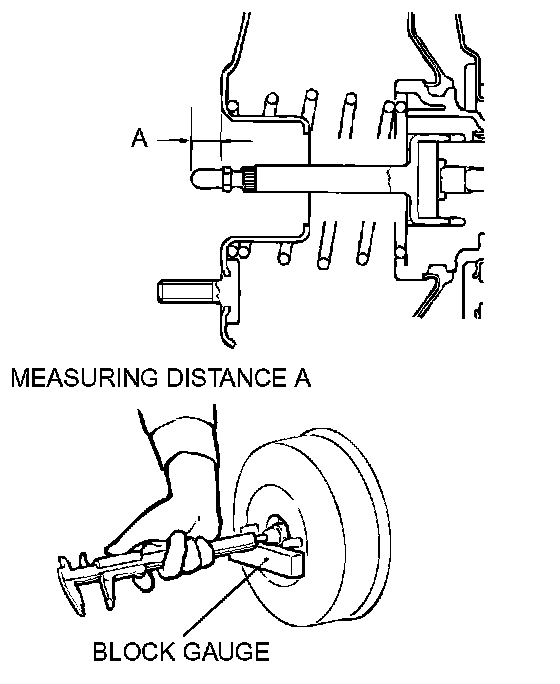 A

MEASURING DISTANCE A

BLOCK GAUGE