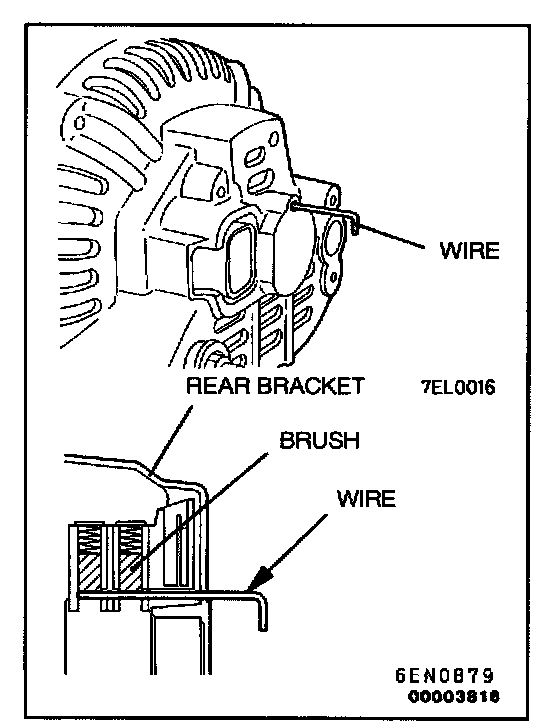 WIRE

REAR BRACKET

7EL0016

BRUSH

WIRE

6EN0879
00003818