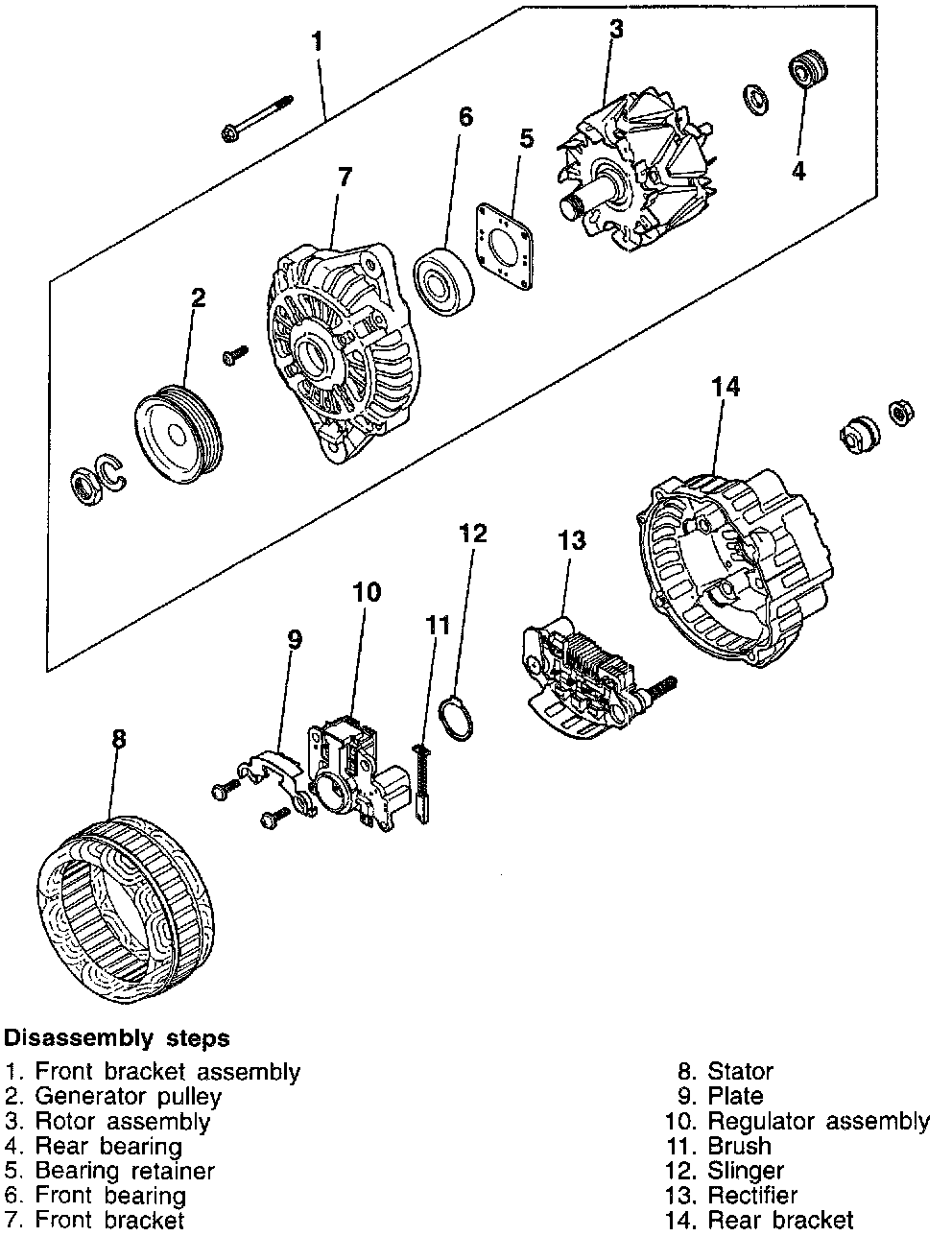 1
3
6
5
4
7
2
14
12
13
10
11
9
8

Disassembly steps
1. Front bracket assembly
2. Generator pulley
3. Rotor assembly
4. Rear bearing
5. Bearing retainer
6. Front bearing
7. Front bracket

8. Stator
9. Plate
10. Regulator assembly
11. Brush
12. Slinger
13. Rectifier
14. Rear bracket