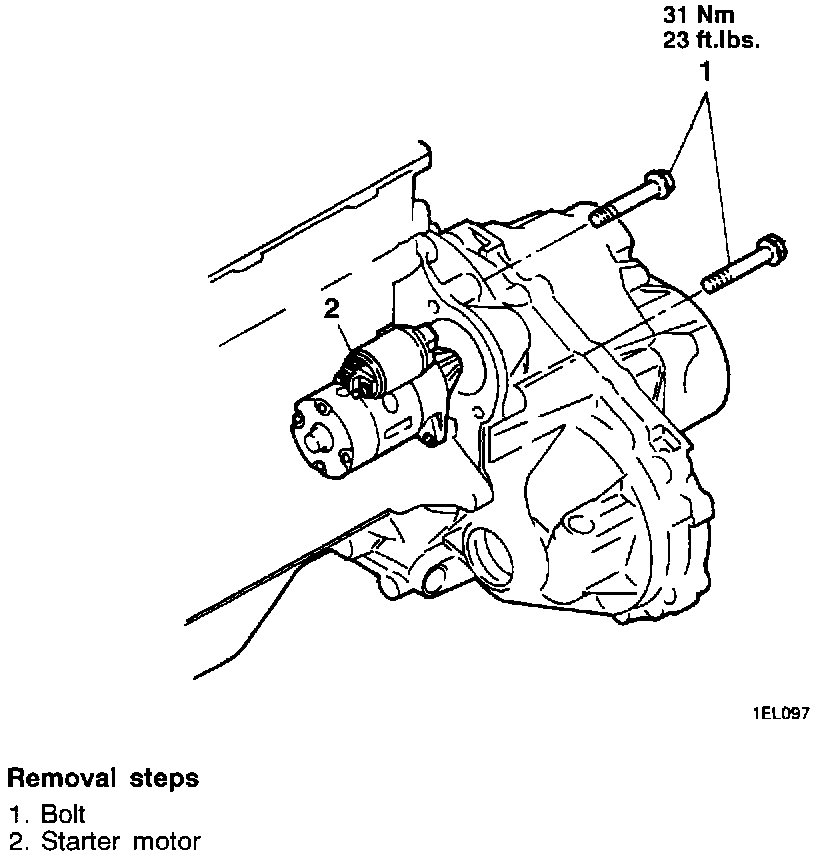 31 Nm
23 ft.lbs.
1
2
1EL097

Removal steps
1. Bolt
2. Starter motor